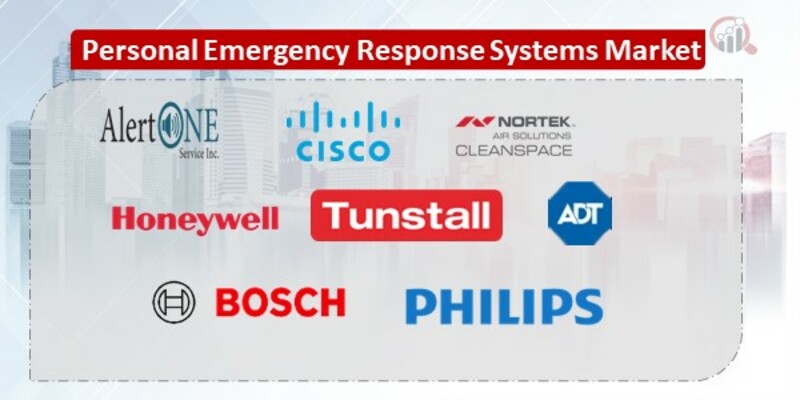 Personal Emergency Response Systems Market

AlertONE Service Inc.

CISCO

NORTEK AIR SOLUTIONS CLEANSPACE

Honeywell

Tunstall

ADT

BOSCH

PHILIPS