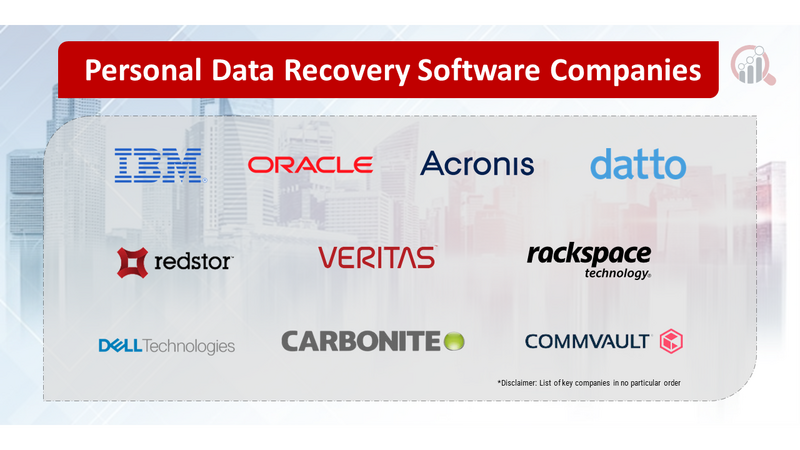 Personal Data Recovery Software Companies

IBM

ORACLE

Acronis

datto

redstor

VERITAS

rackspace technology

DELL Technologies

CARBONITE

COMMVAULT

*Disclaimer: List of key companies in no particular order