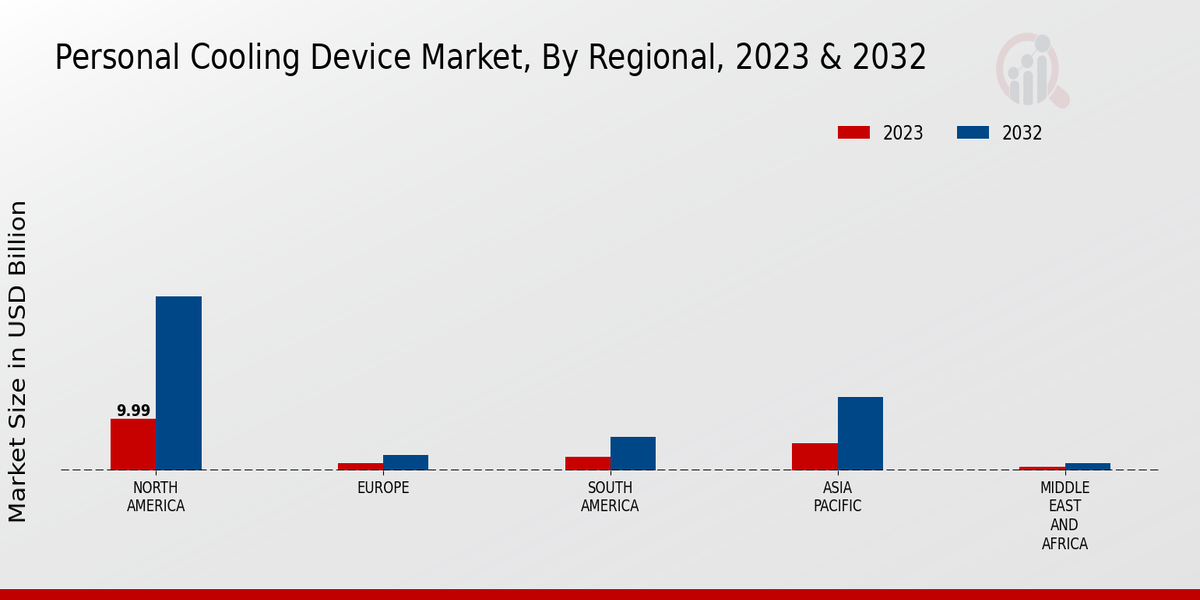 Personal Cooling Device Market, By Regional, 2023 & 2032

2023 2032

Market Size in USD Billion

9.99

NORTH AMERICA

EUROPE

SOUTH AMERICA

ASIA PACIFIC

MIDDLE EAST AND AFRICA