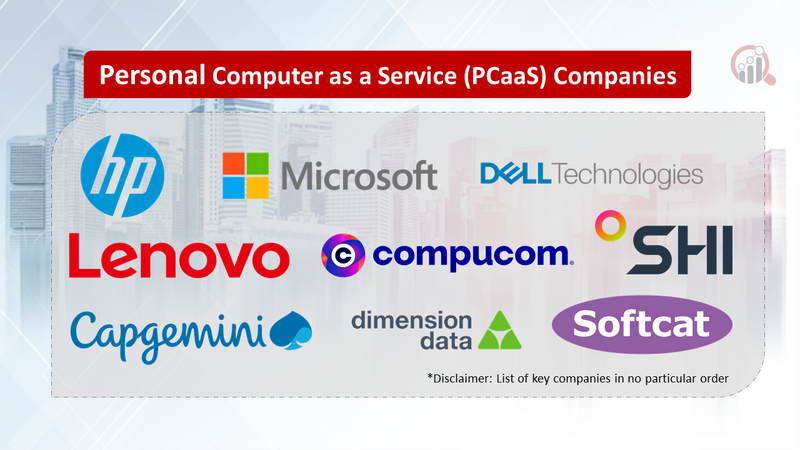 Personal Computer as a Service (PCaaS) Companies

hp

Microsoft

DELL Technologies

Lenovo

compucom.

SHI

Capgemini

dimension data

Softcat

*Disclaimer: List of key companies in no particular order