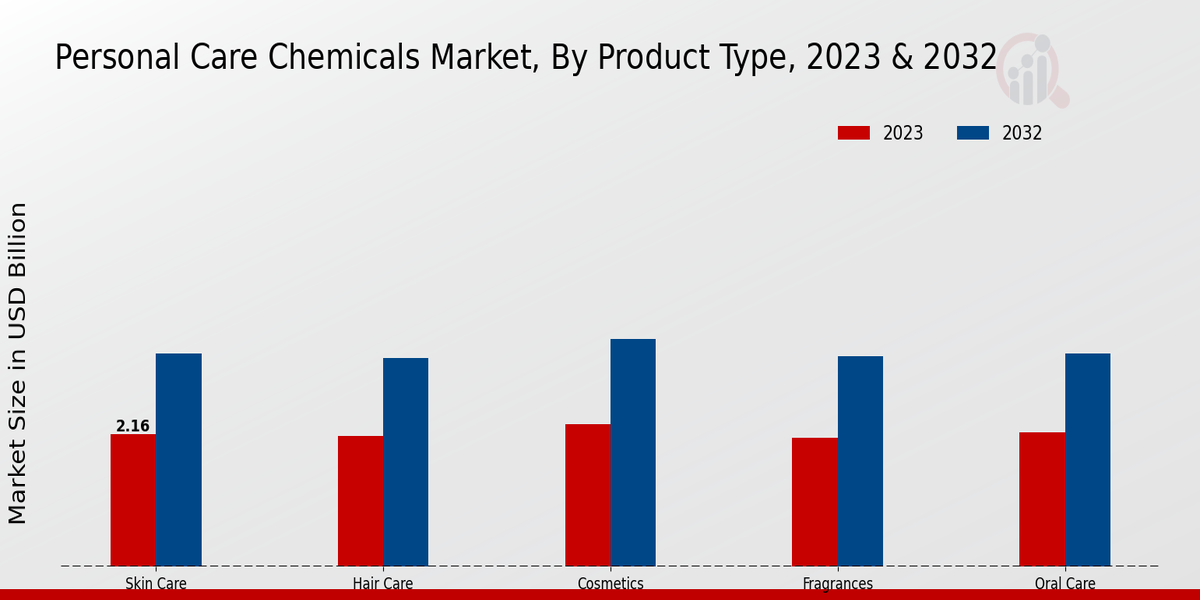 Personal Care Chemicals Market, By Product Type, 2023 & 2032

2023 2032

Market Size in USD Billion

2.16

Skin Care
Hair Care
Cosmetics
Fragrances
Oral Care