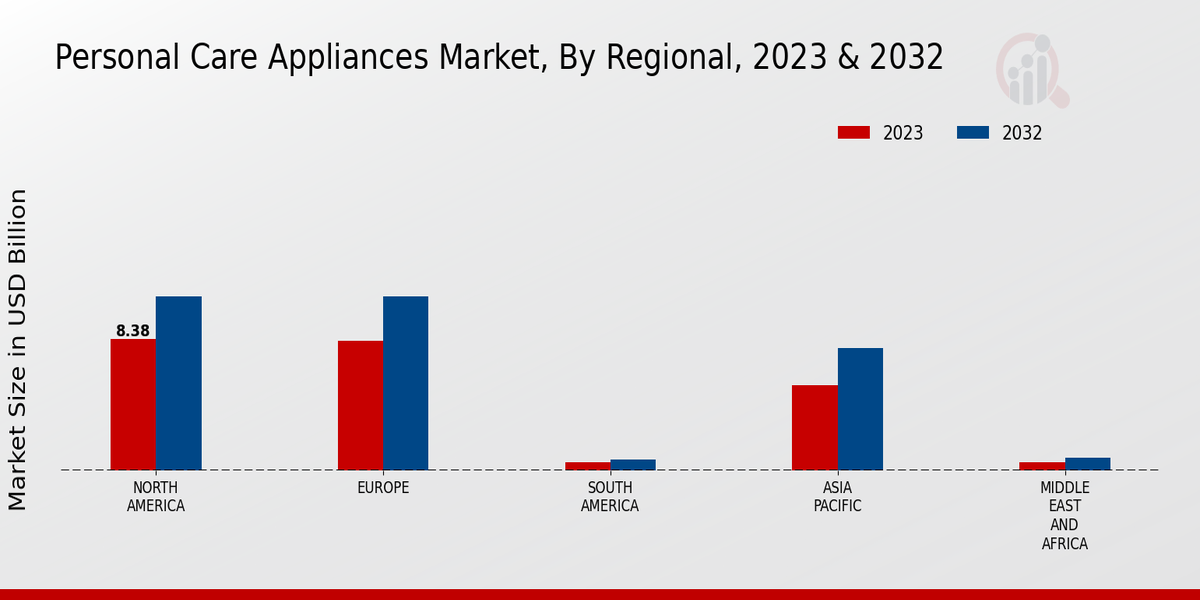 Personal Care Appliances Market, By Regional, 2023 & 2032

2023
2032

Market Size in USD Billion

8.38

NORTH AMERICA
EUROPE
SOUTH AMERICA
ASIA PACIFIC
MIDDLE EAST AND AFRICA