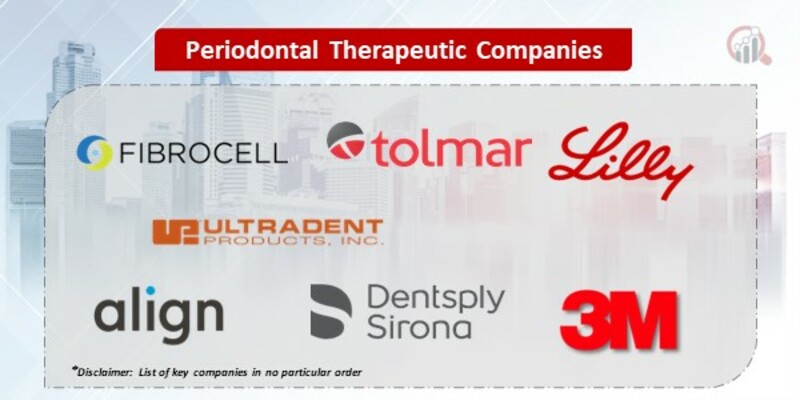 Periodontal Therapeutic Companies

FIBROCELL

tolmar

Lilly

ULTRADENT PRODUCTS, INC.

align

Dentsply Sirona

3M

*Disclaimer: List of key companies in no particular order