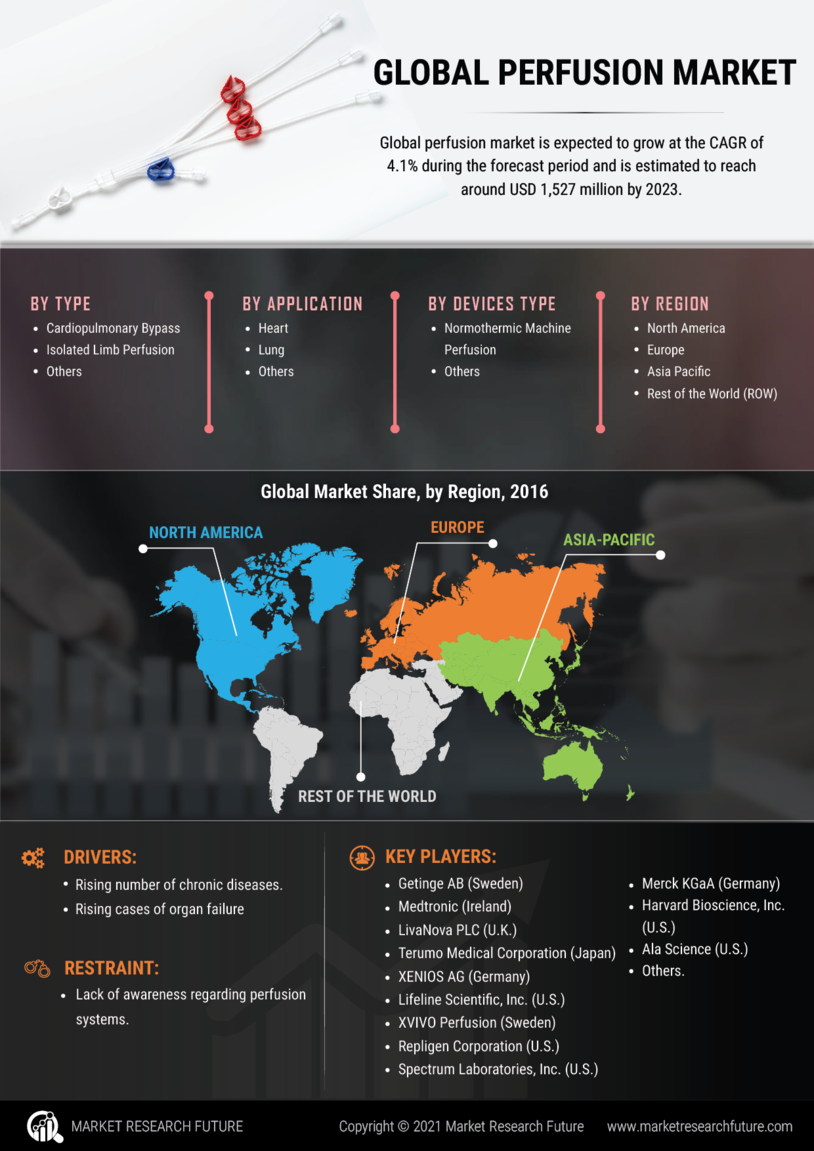 GLOBAL PERFUSION MARKET

Global perfusion market is expected to grow at the CAGR of 4.1% during the forecast period and is estimated to reach around USD 1,527 million by 2023.

BY TYPE
- Cardiopulmonary Bypass
- Isolated Limb Perfusion
- Others

BY APPLICATION
- Heart
- Lung
- Others

BY DEVICES TYPE
- Normothermic Machine Perfusion
- Others

BY REGION
- North America
- Europe
- Asia Pacific
- Rest of the World (ROW)

Global Market Share, by Region, 2016

NORTH AMERICA
EUROPE
ASIA-PACIFIC
REST OF THE WORLD

DRIVERS:
- Rising number of chronic diseases.
- Rising cases of organ failure

RESTRAINT:
- Lack of awareness regarding perfusion systems.

KEY PLAYERS:
- Getinge AB (Sweden)
- Medtronic (Ireland)
- LivaNova PLC (U.K.)
- Terumo Medical Corporation (Japan)
- XENIOS AG (Germany)
- Lifeline Scientific, Inc. (U.S.)
- XVIVO Perfusion (Sweden)
- Repligen Corporation (U.S.)
- Spectrum Laboratories, Inc. (U.S.)
- Merck KGaA (Germany)
- Harvard Bioscience, Inc. (U.S.)
- Ala Science (U.S.)
- Others.

MARKET RESEARCH FUTURE
Copyright © 2021 Market Research Future
www.marketresearchfuture.com