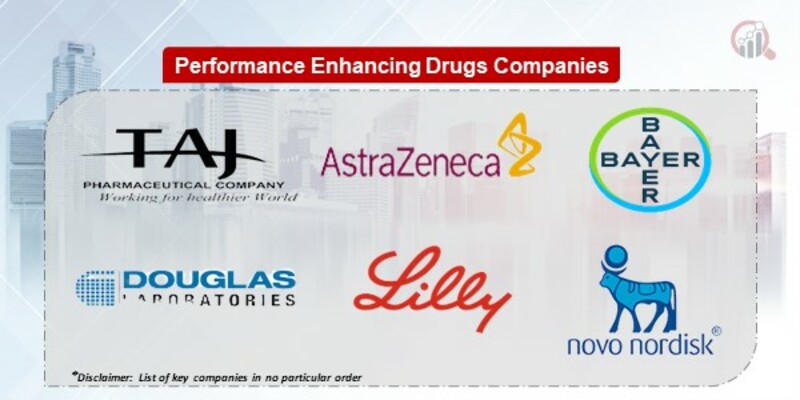 Performance Enhancing Drugs Companies

TAJ
PHARMACEUTICAL COMPANY
Working for healthier World

AstraZeneca

BAYER
BAYER

DOUGLAS
LABORATORIES

Lilly

novo nordisk®

*Disclaimer: List of key companies in no particular order