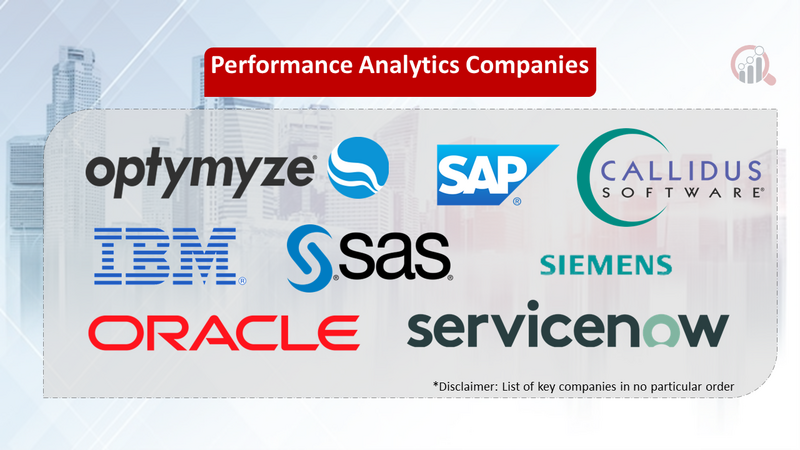 Performance Analytics Companies

optymyze

SAP

CALLIDUS SOFTWARE

IBM

sas

SIEMENS

ORACLE

servicenow

*Disclaimer: List of key companies in no particular order