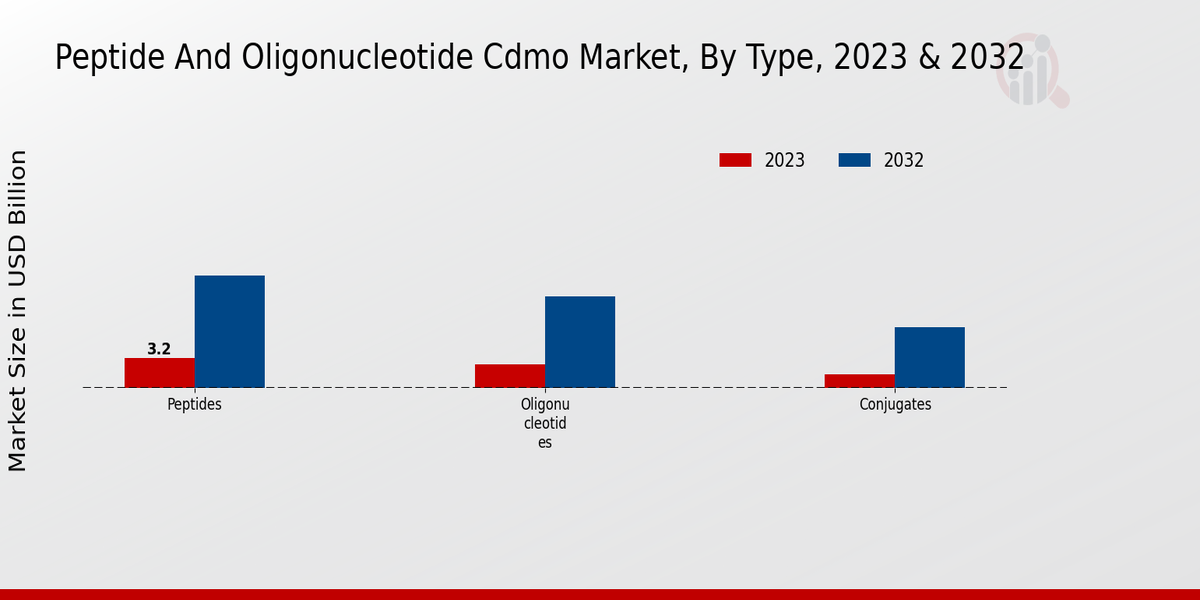 Peptide And Oligonucleotide Cdmo Market, By Type, 2023 & 2032

2023 2032

Market Size in USD Billion

3.2

Peptides

Oligonu
cleotid
es

Conjugates