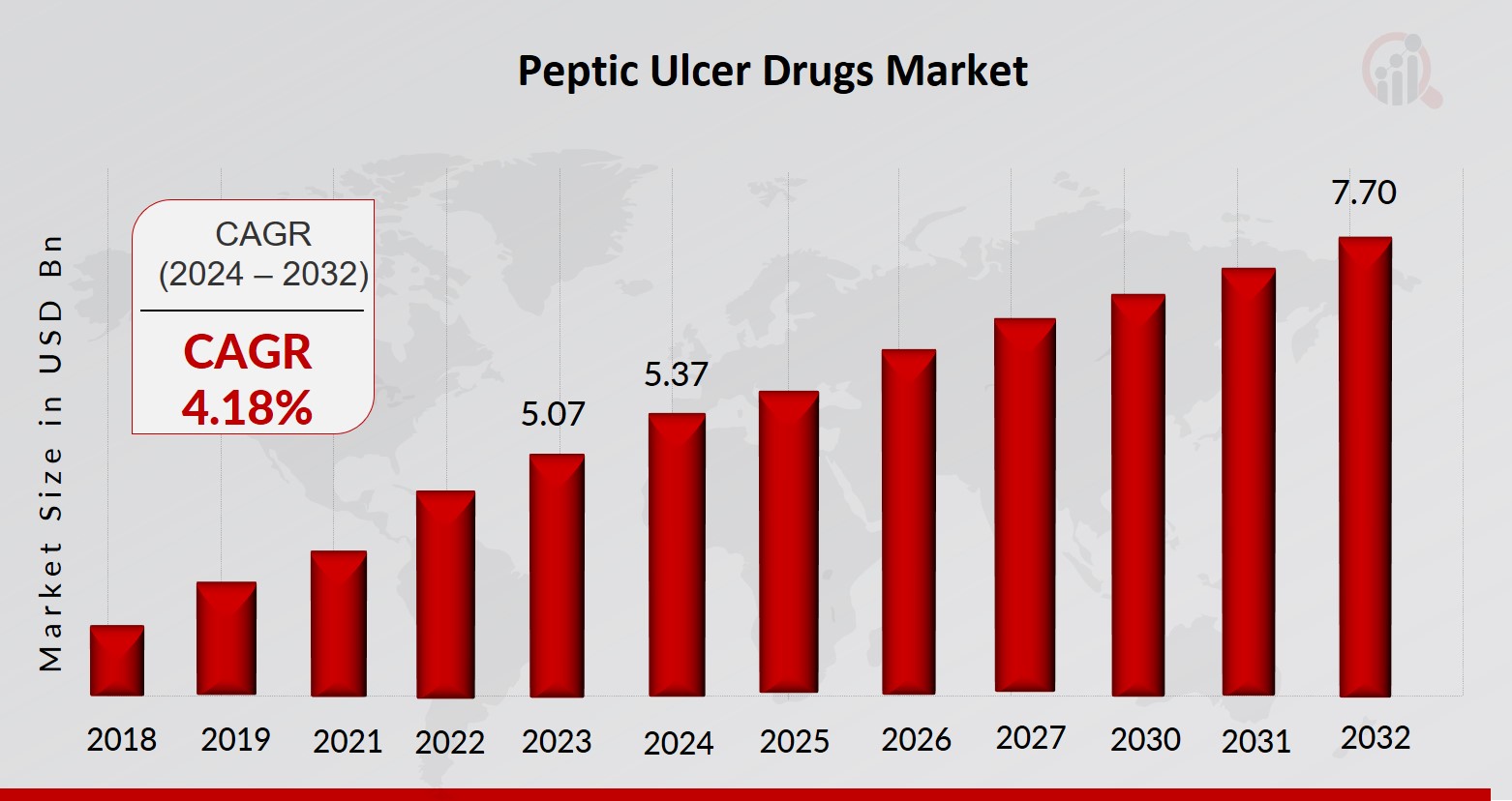 Peptic Ulcer Drugs Market

CAGR
(2024 – 2032)

CAGR
4.18%

Market Size in USD Bn

5.07
5.37
7.70

2018
2019
2021
2022
2023
2024
2025
2026
2027
2030
2031
2032