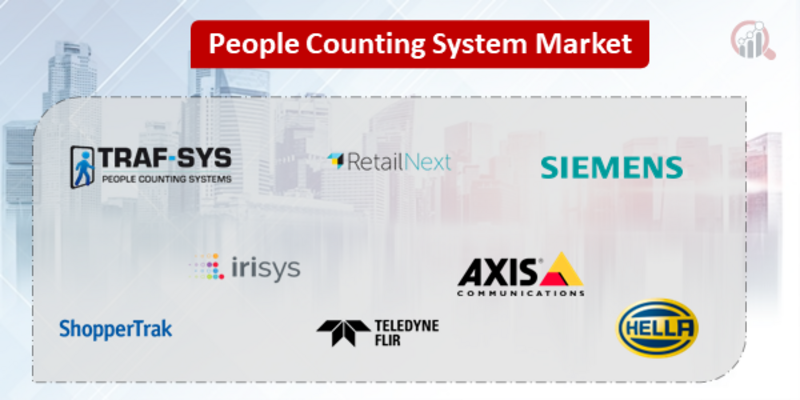 People Counting System Market

TRAF-SYS
PEOPLE COUNTING SYSTEMS

RetailNext

SIEMENS

irisys

AXIS
COMMUNICATIONS

ShopperTrak

TELEDYNE
FLIR

HELLA