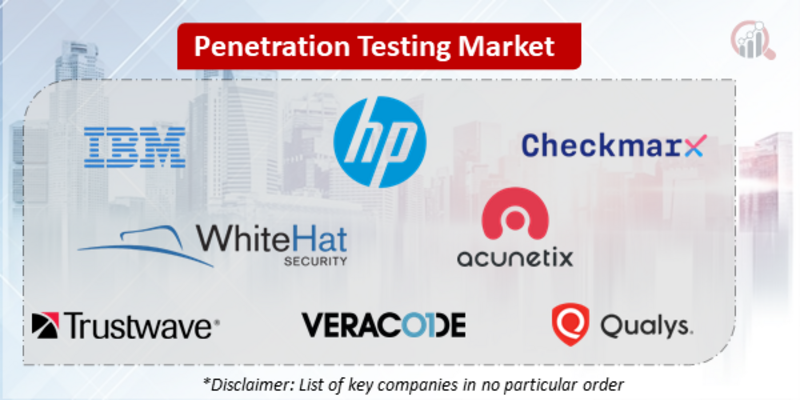 Penetration Testing Market

IBM

hp

Checkmarx

WhiteHat SECURITY

acunetix

Trustwave

VERACODE

Qualys.

*Disclaimer: List of key companies in no particular order