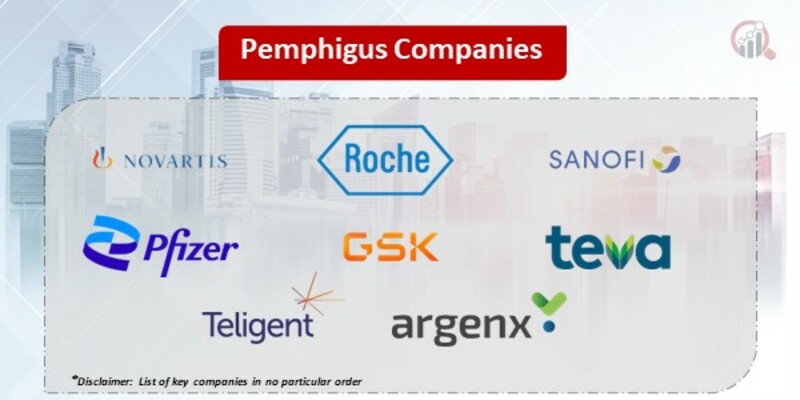 Pemphigus Companies

NOVARTIS

Roche

SANOFI

Pfizer

GSK

teva

Teligent

argenx

*Disclaimer: List of key companies in no particular order