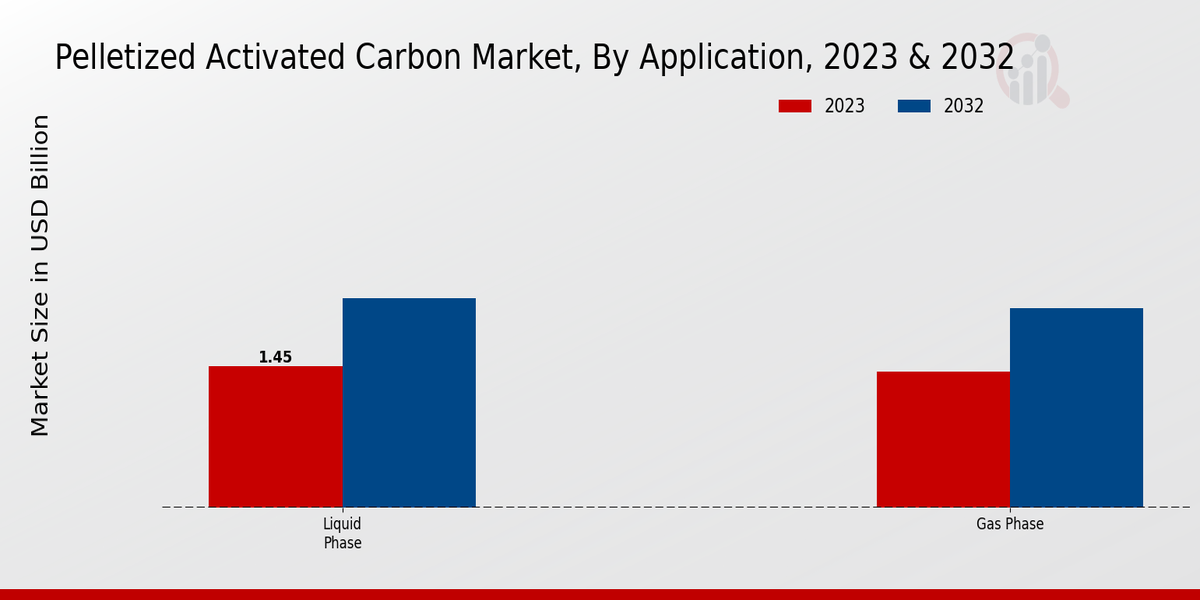 Pelletized Activated Carbon Market, By Application, 2023 & 2032

2023
2032

Market Size in USD Billion

1.45

Liquid Phase

Gas Phase