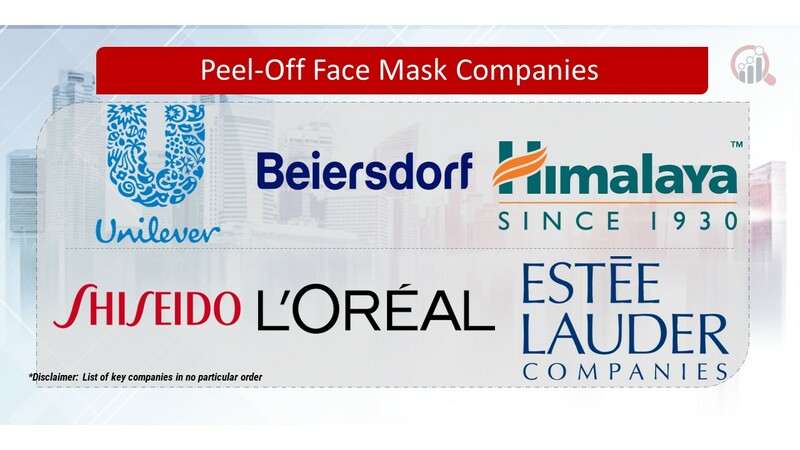 Peel-Off Face Mask Companies

Unilever

Beiersdorf

Himalaya™
SINCE 1930

SHISEIDO

L'ORÉAL

ESTĒE
LAUDER
COMPANIES

*Disclaimer: List of key companies in no particular order