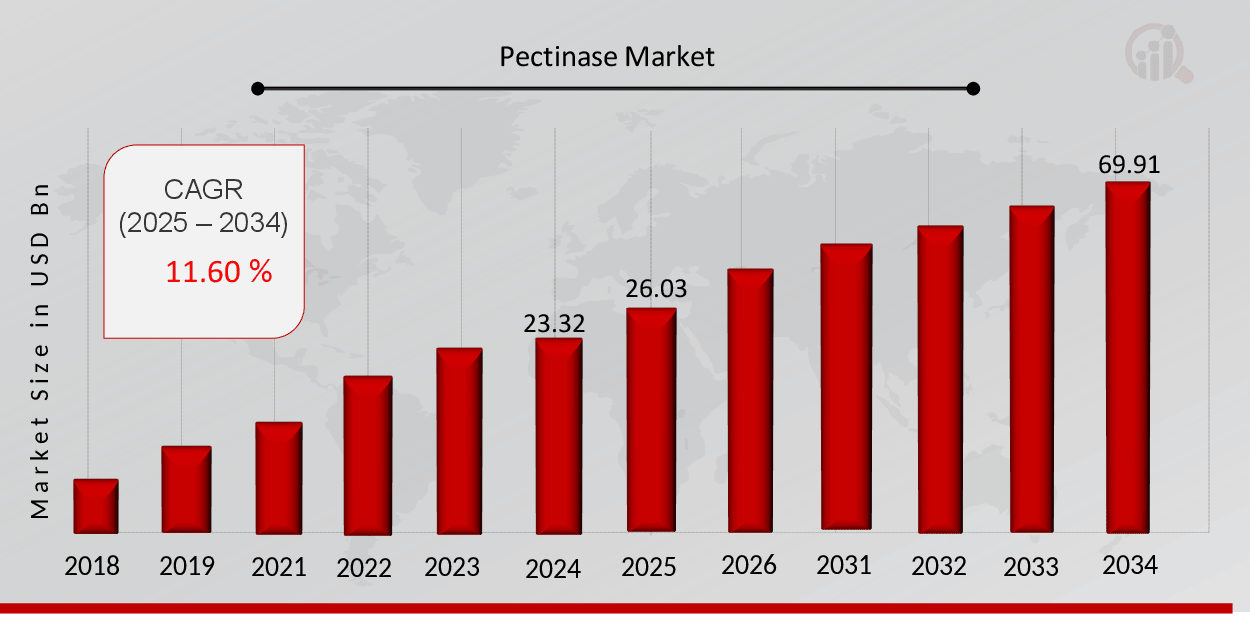 Pectinase Market

CAGR
(2025 – 2034)
11.60 %

Market Size in USD Bn

23.32
26.03
69.91

2018
2019
2021
2022
2023
2024
2025
2026
2031
2032
2033
2034