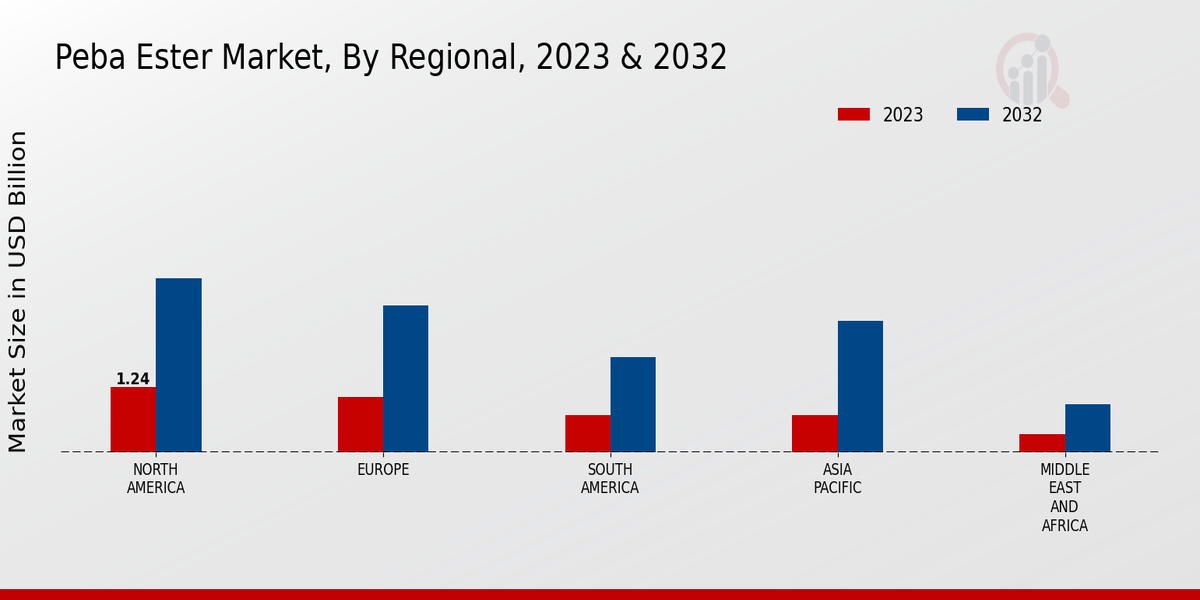 Peba Ester Market, By Regional, 2023 & 2032

2023 2032

Market Size in USD Billion

1.24

NORTH AMERICA

EUROPE

SOUTH AMERICA

ASIA PACIFIC

MIDDLE EAST AND AFRICA