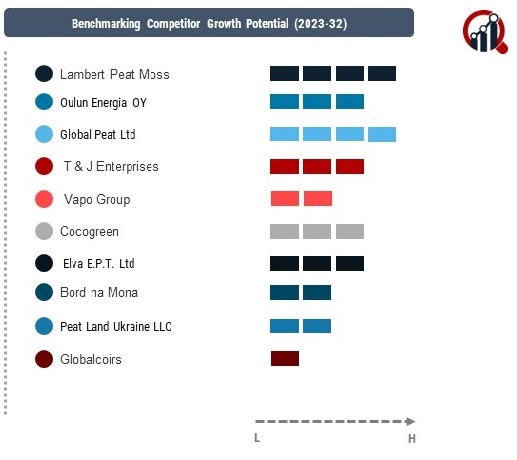 Benchmarking Competitor Growth Potential (2023-32)

Lambert Peat Moss

Oulun Energia OY

Global Peat Ltd

T & J Enterprises

Vapo Group

Cocogreen

Elva E.P.T. Ltd

Bord na Mona

Peat Land Ukraine LLC

Globalcoirs

L

H