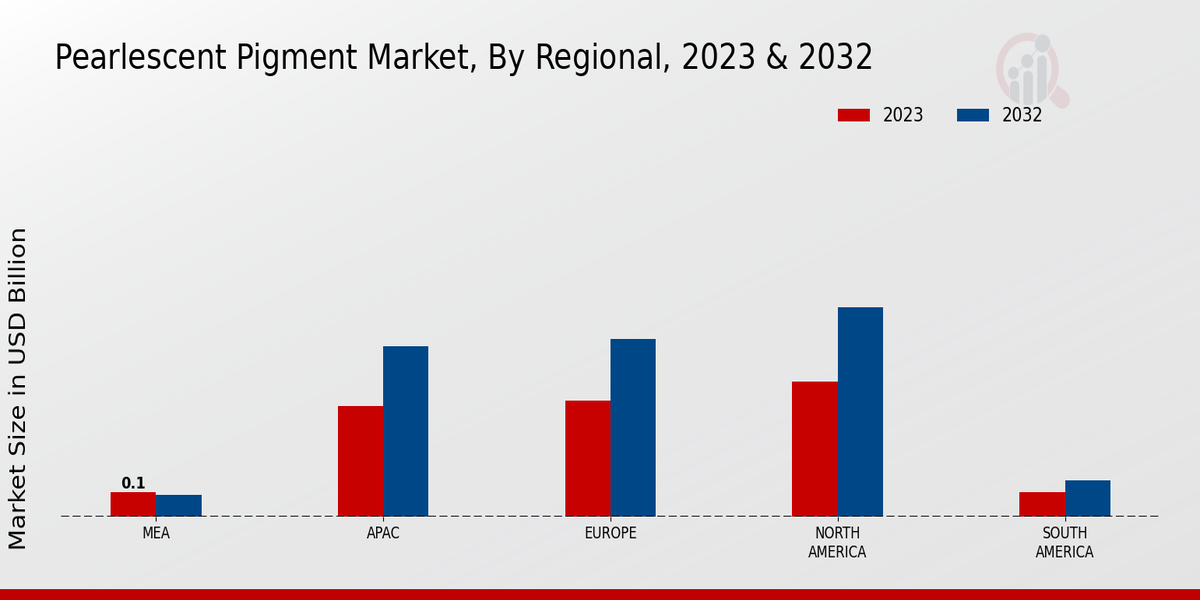 Pearlescent Pigment Market, By Regional, 2023 & 2032

2023 2032

Market Size in USD Billion

0.1

MEA
APAC
EUROPE
NORTH AMERICA
SOUTH AMERICA