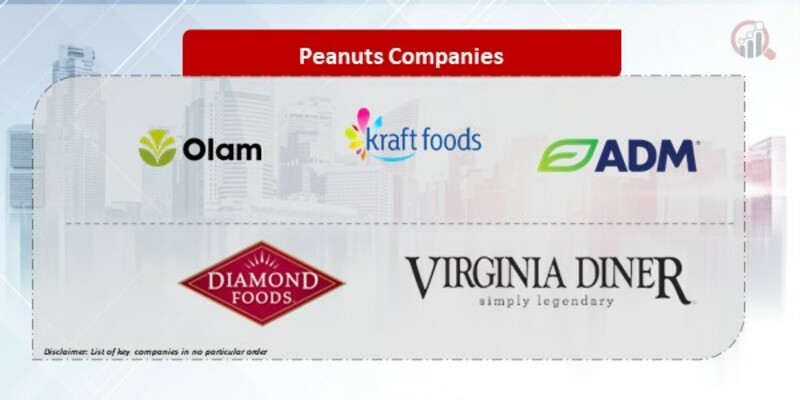 Peanuts Companies

Olam

kraft foods

ADM

DIAMOND FOODS

VIRGINIA DINER
simply legendary

Disclaimer: List of key companies in no particular order