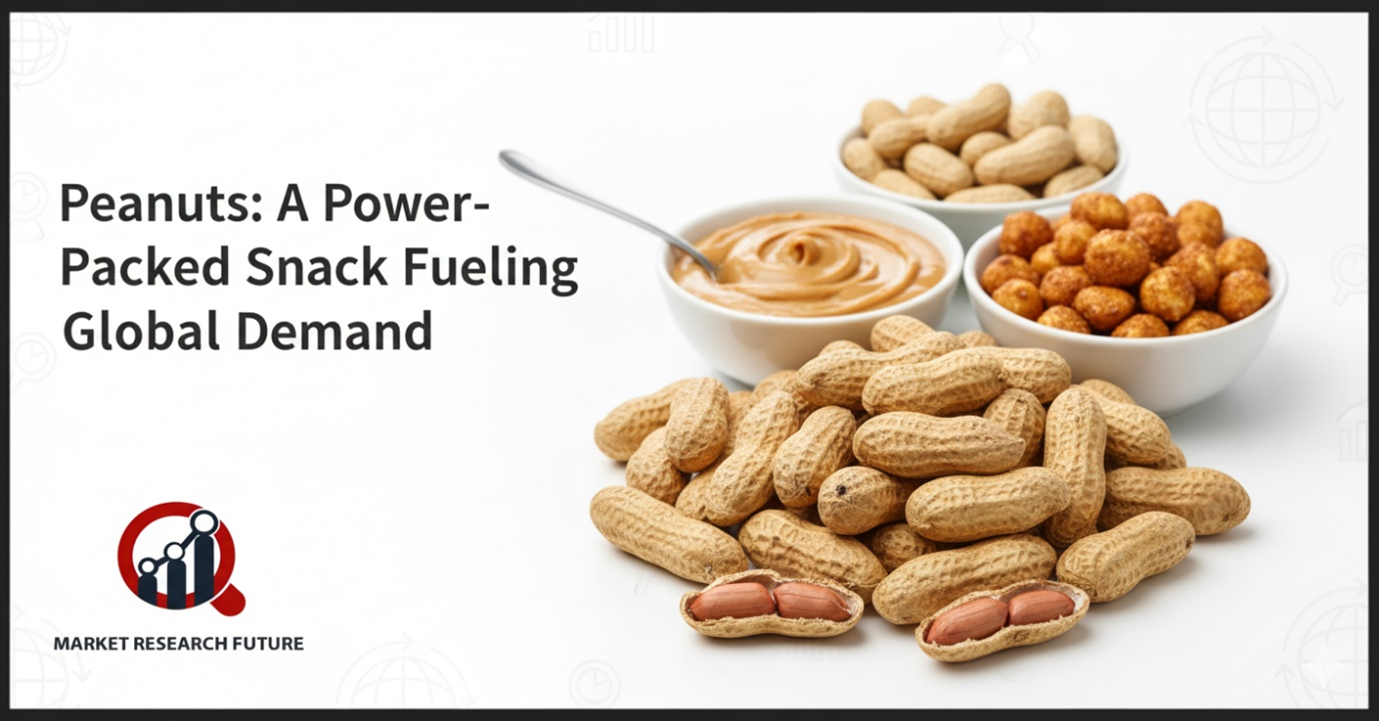 Peanuts: A Power-Packed Snack Fueling Global Demand

MARKET RESEARCH FUTURE