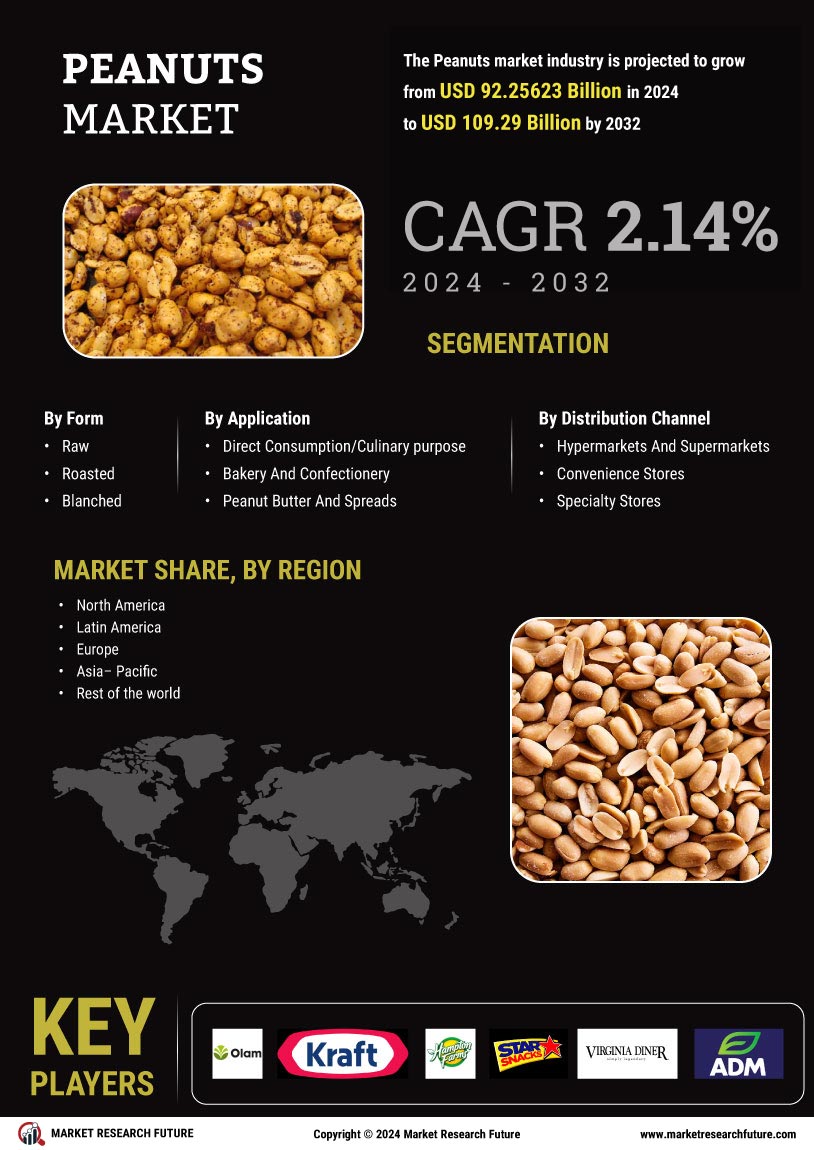 PEANUTS MARKET

The Peanuts market industry is projected to grow from USD 92.25623 Billion in 2024 to USD 109.29 Billion by 2032

CAGR 2.14%
2024 - 2032

SEGMENTATION

By Form
• Raw
• Roasted
• Blanched

By Application
• Direct Consumption/Culinary purpose
• Bakery And Confectionery
• Peanut Butter And Spreads

By Distribution Channel
• Hypermarkets And Supermarkets
• Convenience Stores
• Specialty Stores

MARKET SHARE, BY REGION
• North America
• Latin America
• Europe
• Asia– Pacific
• Rest of the world

KEY PLAYERS

Olam
Kraft
Hampton Farms
STAR SNACKS
VIRGINIA DINER simply legendary
ADM

MARKET RESEARCH FUTURE
Copyright © 2024 Market Research Future
www.marketresearchfuture.com