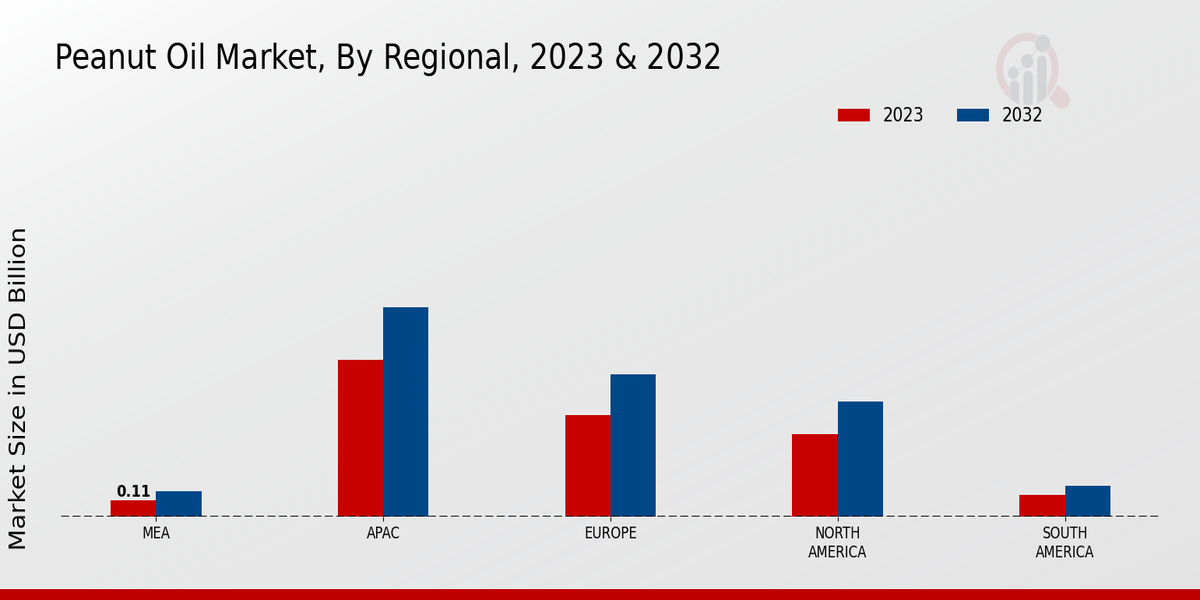 Peanut Oil Market, By Regional, 2023 & 2032

2023
2032

Market Size in USD Billion

0.11

MEA
APAC
EUROPE
NORTH AMERICA
SOUTH AMERICA