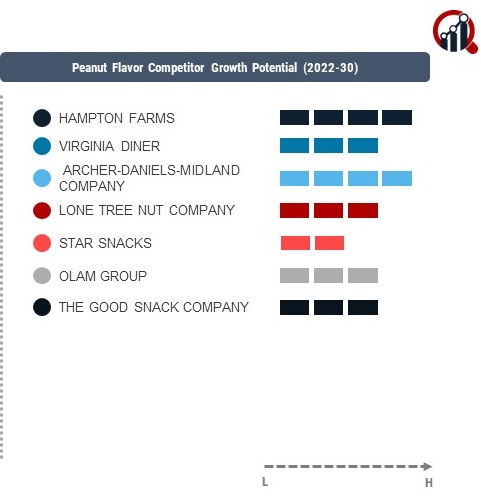 Peanut Flavor Competitor Growth Potential (2022-30)

HAMPTON FARMS

VIRGINIA DINER

ARCHER-DANIELS-MIDLAND COMPANY

LONE TREE NUT COMPANY

STAR SNACKS

OLAM GROUP

THE GOOD SNACK COMPANY

L

H