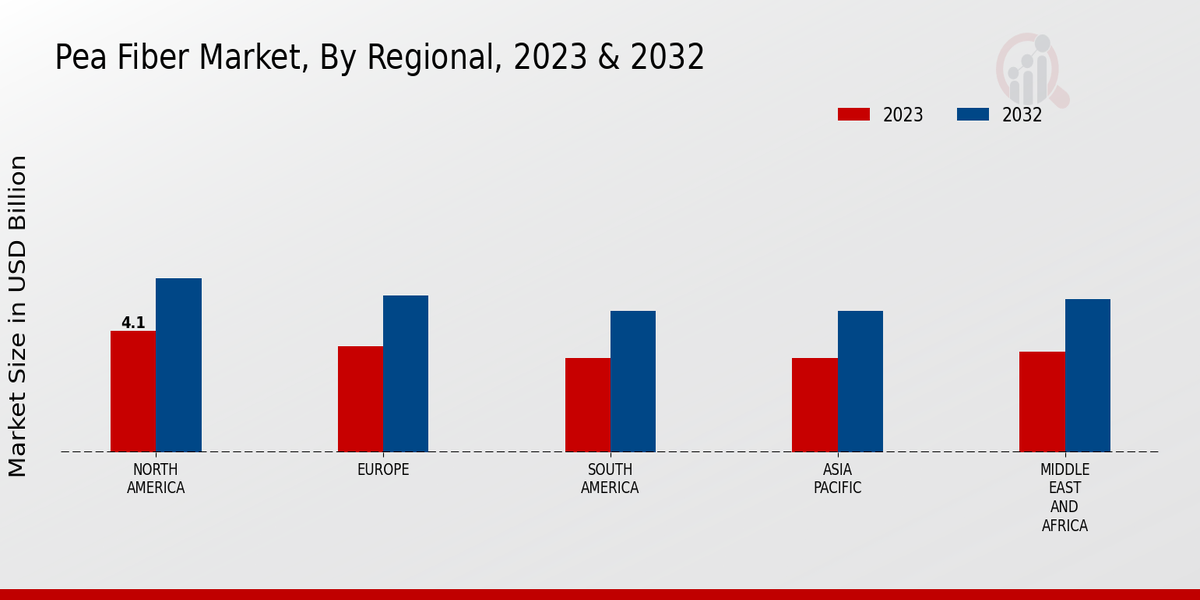 Pea Fiber Market, By Regional, 2023 & 2032

2023
2032

Market Size in USD Billion

4.1

NORTH AMERICA
EUROPE
SOUTH AMERICA
ASIA PACIFIC
MIDDLE EAST AND AFRICA