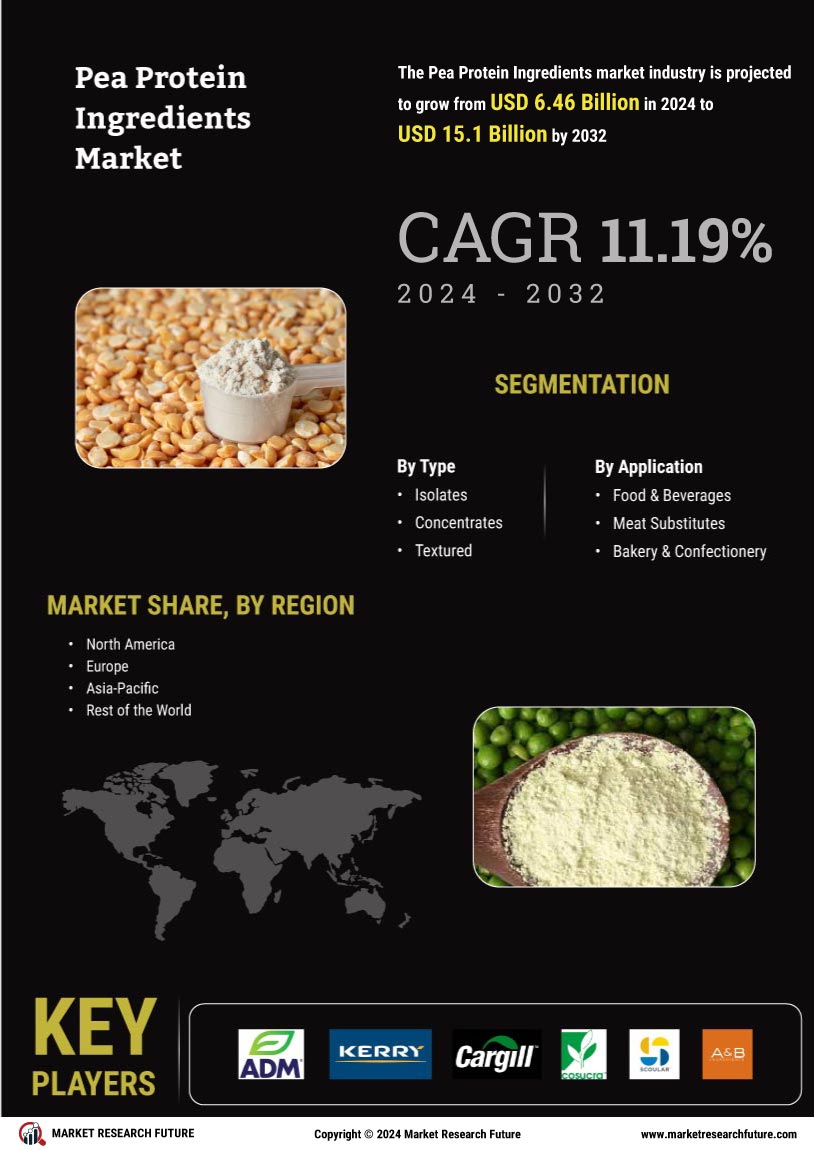 Pea Protein Ingredients Market

The Pea Protein Ingredients market industry is projected to grow from USD 6.46 Billion in 2024 to USD 15.1 Billion by 2032

CAGR 11.19%
2024 - 2032

SEGMENTATION

By Type
• Isolates
• Concentrates
• Textured

By Application
• Food & Beverages
• Meat Substitutes
• Bakery & Confectionery

MARKET SHARE, BY REGION
• North America
• Europe
• Asia-Pacific
• Rest of the World

KEY PLAYERS

ADM
KERRY
Cargill
COSUCRA
SCOULAR
A&B

MARKET RESEARCH FUTURE
Copyright © 2024 Market Research Future
www.marketresearchfuture.com