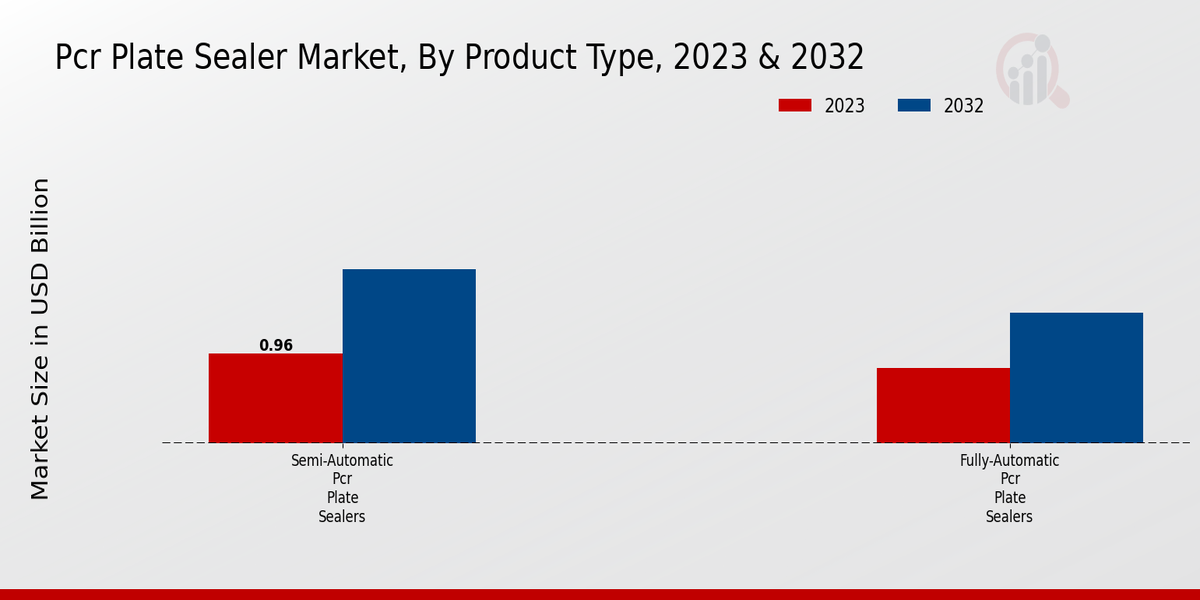 Pcr Plate Sealer Market, By Product Type, 2023 & 2032

2023 2032

Market Size in USD Billion

0.96

Semi-Automatic Pcr Plate Sealers

Fully-Automatic Pcr Plate Sealers