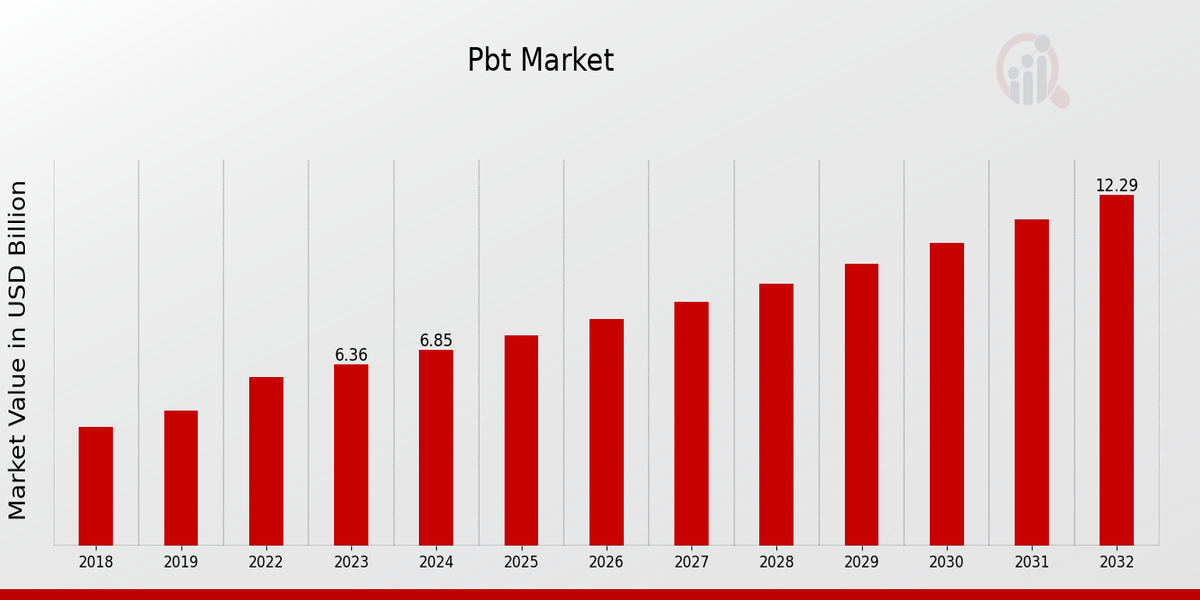 Pbt Market

Market Value in USD Billion

6.36
6.85
12.29

2018
2019
2022
2023
2024
2025
2026
2027
2028
2029
2030
2031
2032