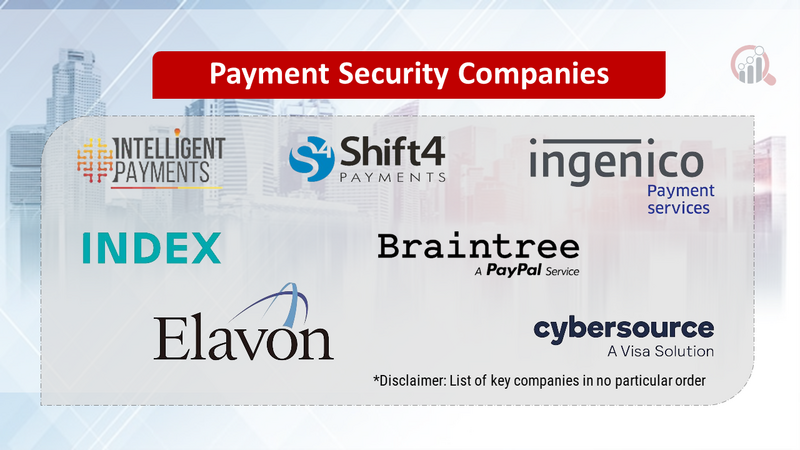 Payment Security Companies

INTELLIGENT PAYMENTS

S4 Shift4 PAYMENTS

ingenico Payment services

INDEX

Braintree A PayPal Service

Elavon

cybersource A Visa Solution

*Disclaimer: List of key companies in no particular order