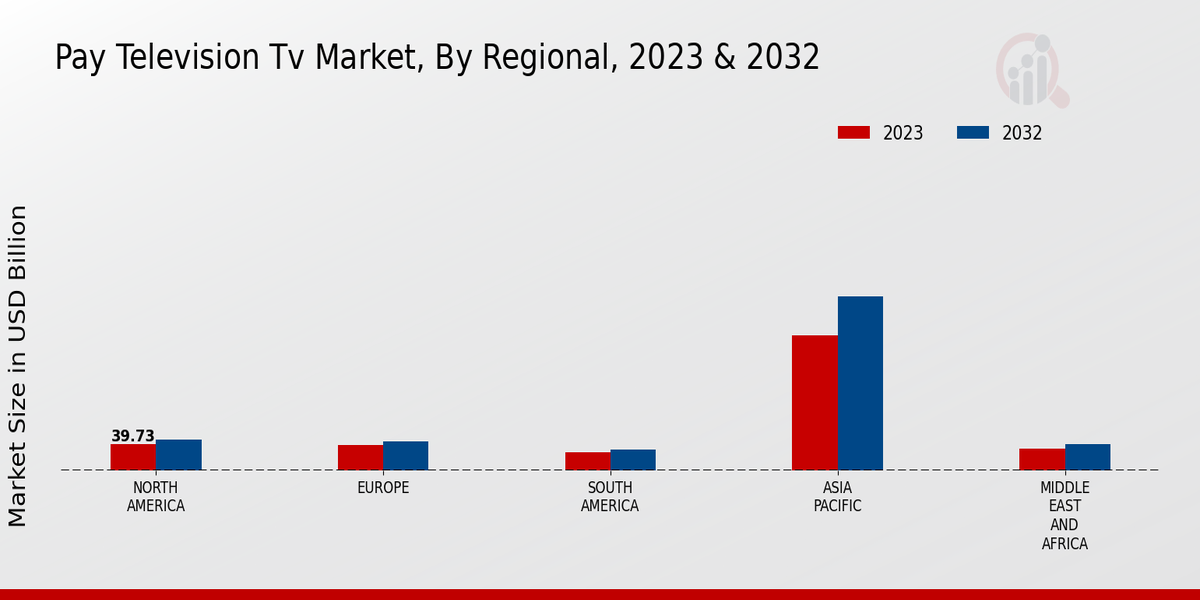 Pay Television Tv Market, By Regional, 2023 & 2032

2023
2032

Market Size in USD Billion

39.73

NORTH AMERICA
EUROPE
SOUTH AMERICA
ASIA PACIFIC
MIDDLE EAST AND AFRICA