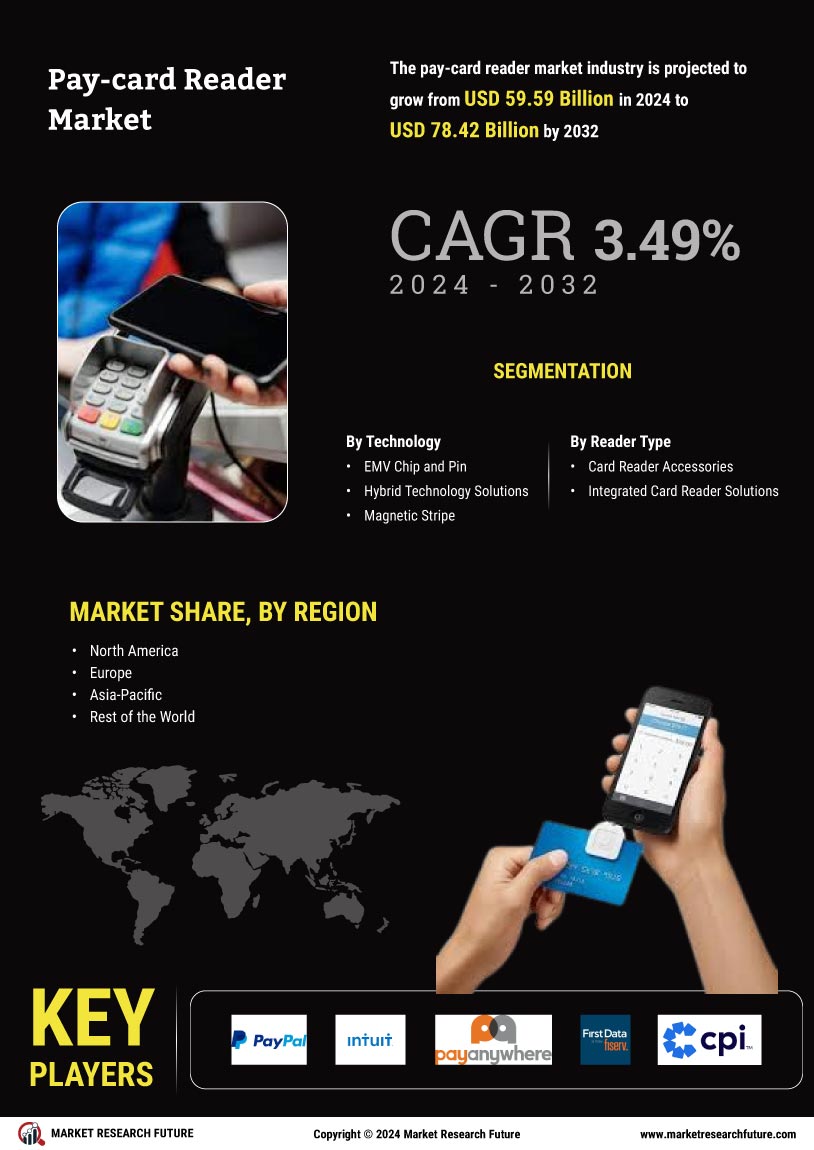 Pay-card Reader Market

The pay-card reader market industry is projected to grow from USD 59.59 Billion in 2024 to USD 78.42 Billion by 2032

CAGR 3.49%
2024 - 2032

SEGMENTATION

By Technology
• EMV Chip and Pin
• Hybrid Technology Solutions
• Magnetic Stripe

By Reader Type
• Card Reader Accessories
• Integrated Card Reader Solutions

MARKET SHARE, BY REGION
• North America
• Europe
• Asia-Pacific
• Rest of the World

KEY PLAYERS

PayPal
intuit
payanywhere
First Data fiserv.
cpi

MARKET RESEARCH FUTURE
Copyright © 2024 Market Research Future
www.marketresearchfuture.com