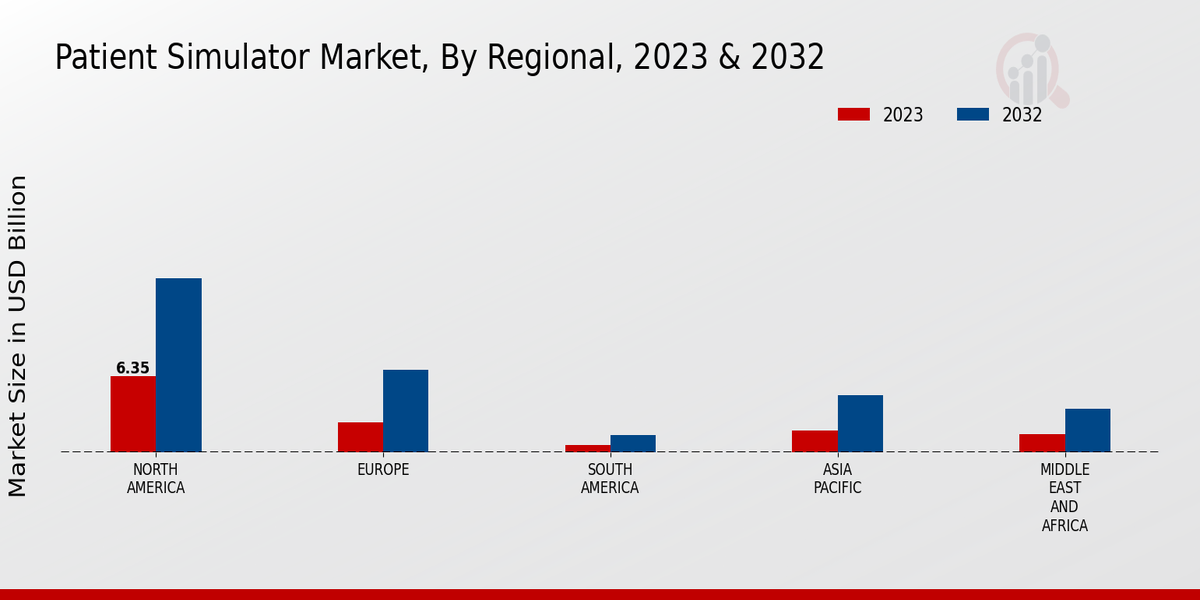 Patient Simulator Market, By Regional, 2023 & 2032

2023
2032

Market Size in USD Billion

6.35

NORTH AMERICA
EUROPE
SOUTH AMERICA
ASIA PACIFIC
MIDDLE EAST AND AFRICA