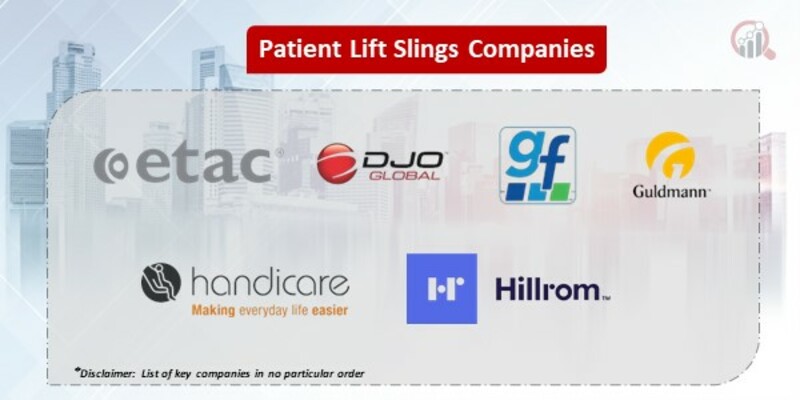 Patient Lift Slings Companies

etac

DJO GLOBAL

gf

Guldmann

handicare
Making everyday life easier

Hillrom

*Disclaimer: List of key companies in no particular order