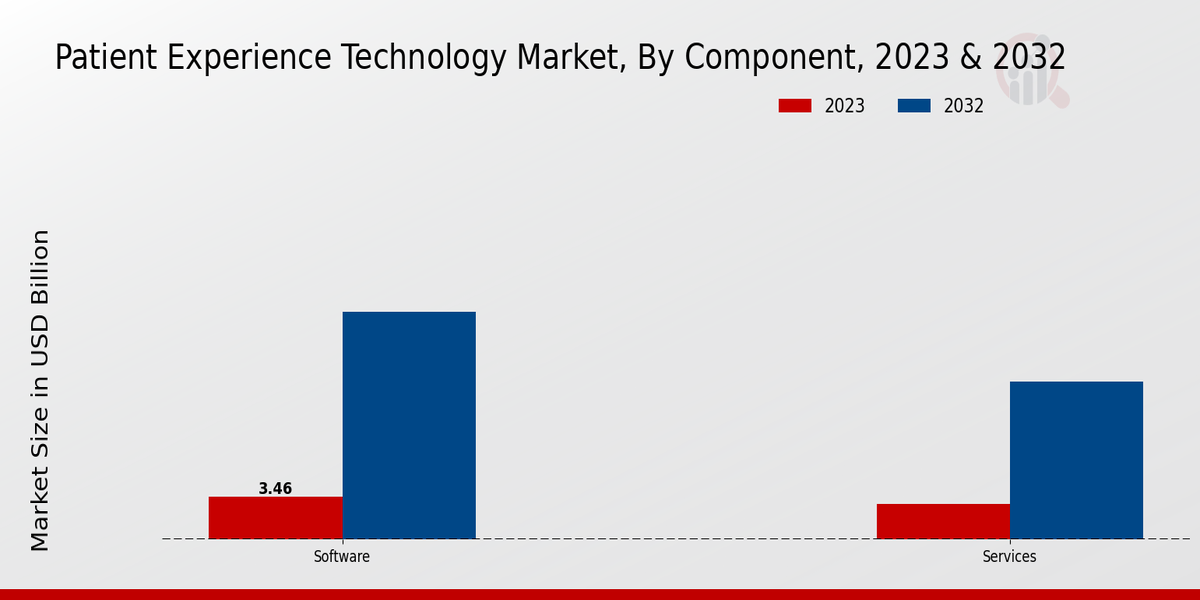 Patient Experience Technology Market, By Component, 2023 & 2032

2023
2032

Market Size in USD Billion

3.46

Software

Services