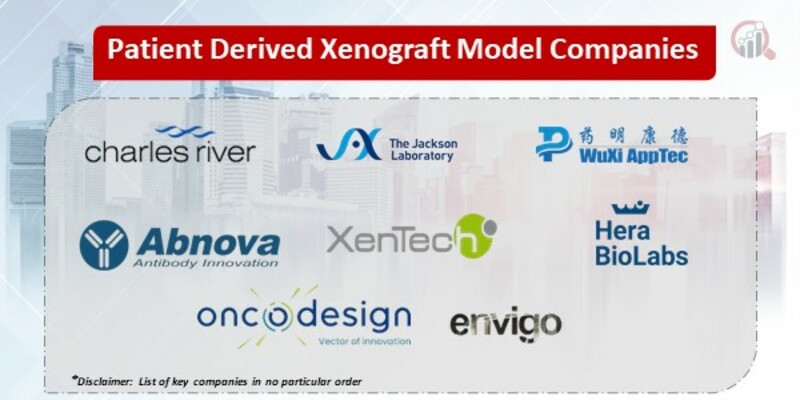 Patient Derived Xenograft Model Companies

charles river

The Jackson Laboratory

药明康德 WuXi AppTec

Abnova Antibody Innovation

XenTech

Hera BioLabs

oncodesign Vector of innovation

envigo

*Disclaimer: List of key companies in no particular order