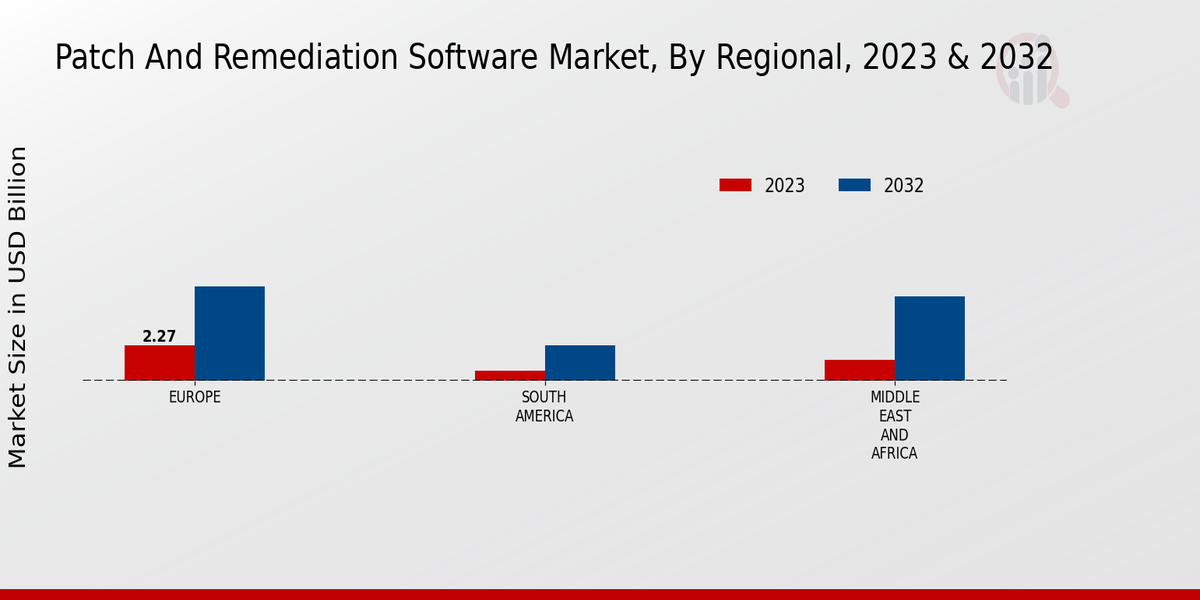 Patch And Remediation Software Market, By Regional, 2023 & 2032

Market Size in USD Billion

2023
2032

2.27

EUROPE

SOUTH AMERICA

MIDDLE EAST AND AFRICA