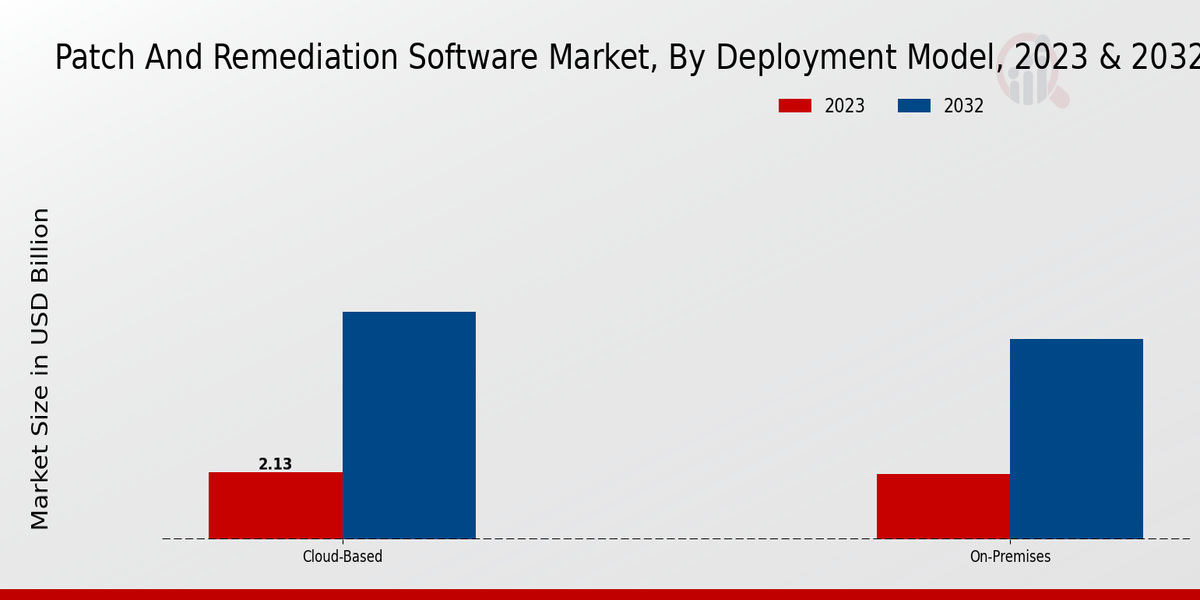 Patch And Remediation Software Market, By Deployment Model, 2023 & 2032

2023
2032

Market Size in USD Billion

2.13

Cloud-Based
On-Premises