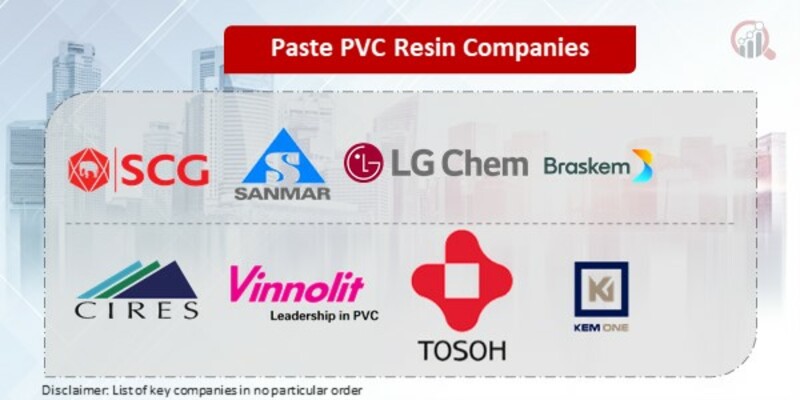 Paste PVC Resin Companies

SCG

SANMAR

LG Chem

Braskem

CIRES

Vinnolit
Leadership in PVC

TOSOH

KEM ONE

Disclaimer: List of key companies in no particular order