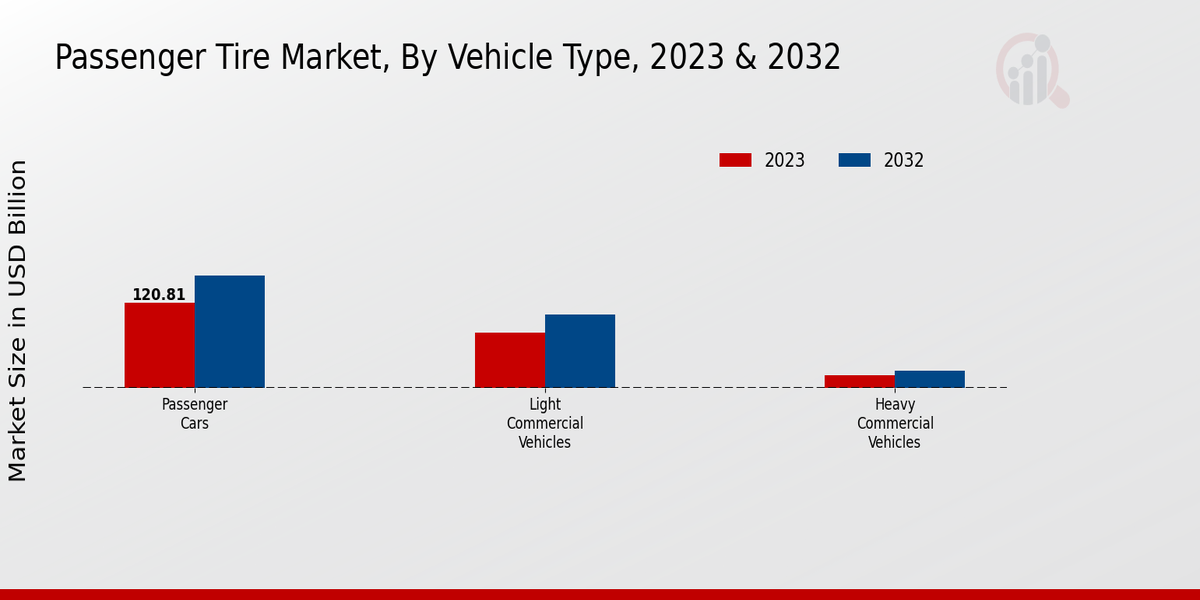 Passenger Tire Market, By Vehicle Type, 2023 & 2032

2023 2032

Market Size in USD Billion

120.81

Passenger Cars

Light Commercial Vehicles

Heavy Commercial Vehicles