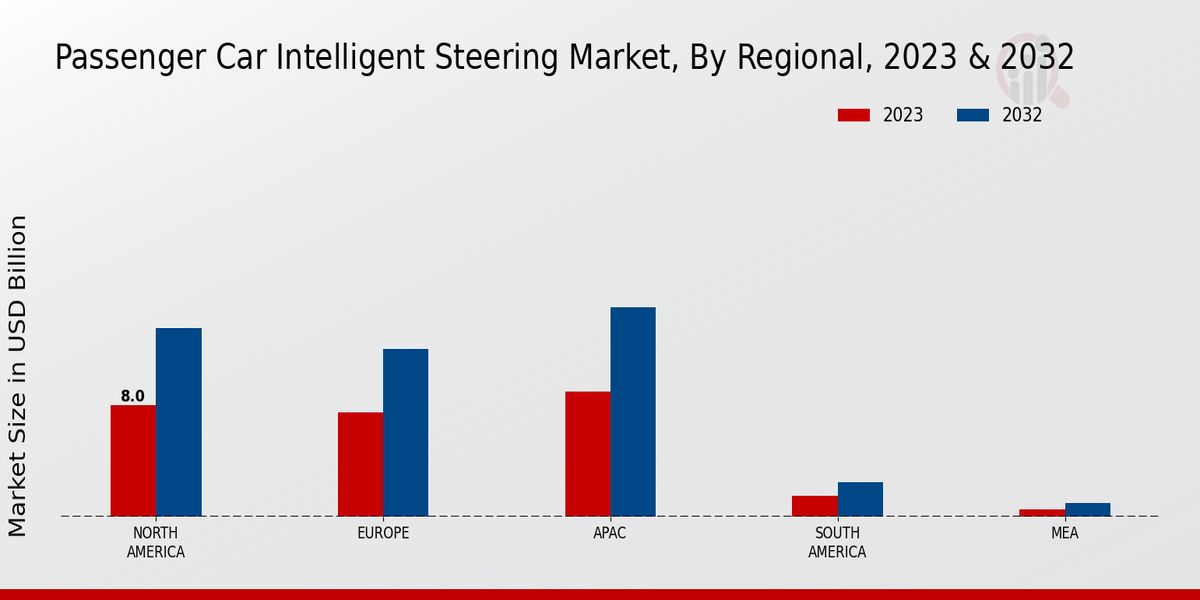 Passenger Car Intelligent Steering Market, By Regional, 2023 & 2032

2023
2032

Market Size in USD Billion

8.0

NORTH AMERICA
EUROPE
APAC
SOUTH AMERICA
MEA