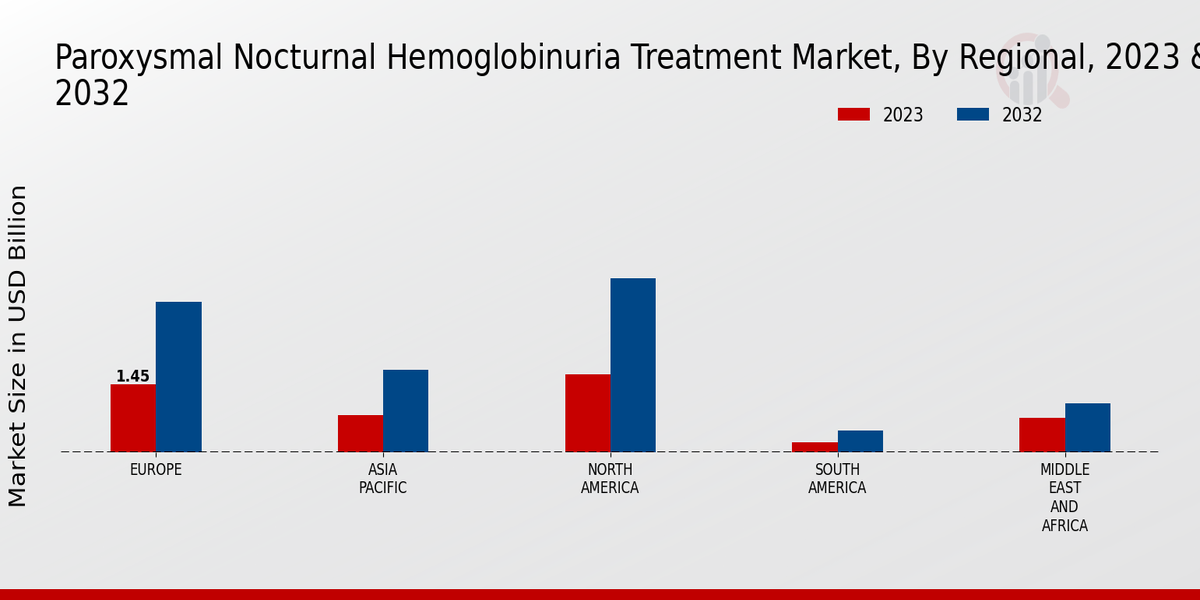 Paroxysmal Nocturnal Hemoglobinuria Treatment Market, By Regional, 2023 & 2032

2023 2032

Market Size in USD Billion

1.45

EUROPE

ASIA PACIFIC

NORTH AMERICA

SOUTH AMERICA

MIDDLE EAST AND AFRICA