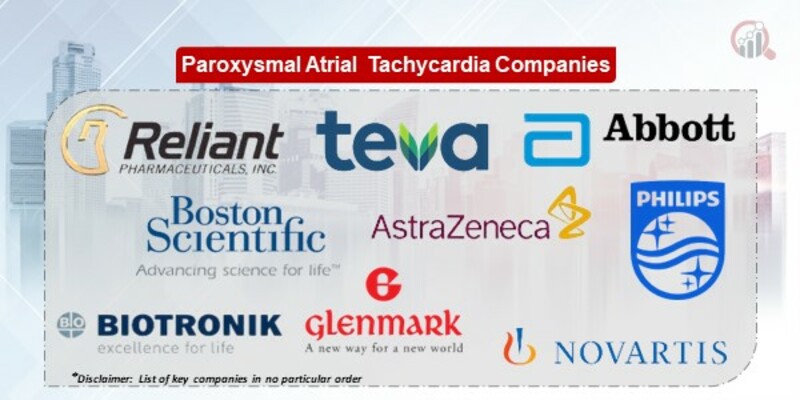 Paroxysmal Atrial Tachycardia Companies

Reliant
PHARMACEUTICALS, INC.

teva

Abbott

Boston Scientific
Advancing science for life™

AstraZeneca

PHILIPS

BIOTRONIK
excellence for life

Glenmark
A new way for a new world

NOVARTIS

*Disclaimer: List of key companies in no particular order