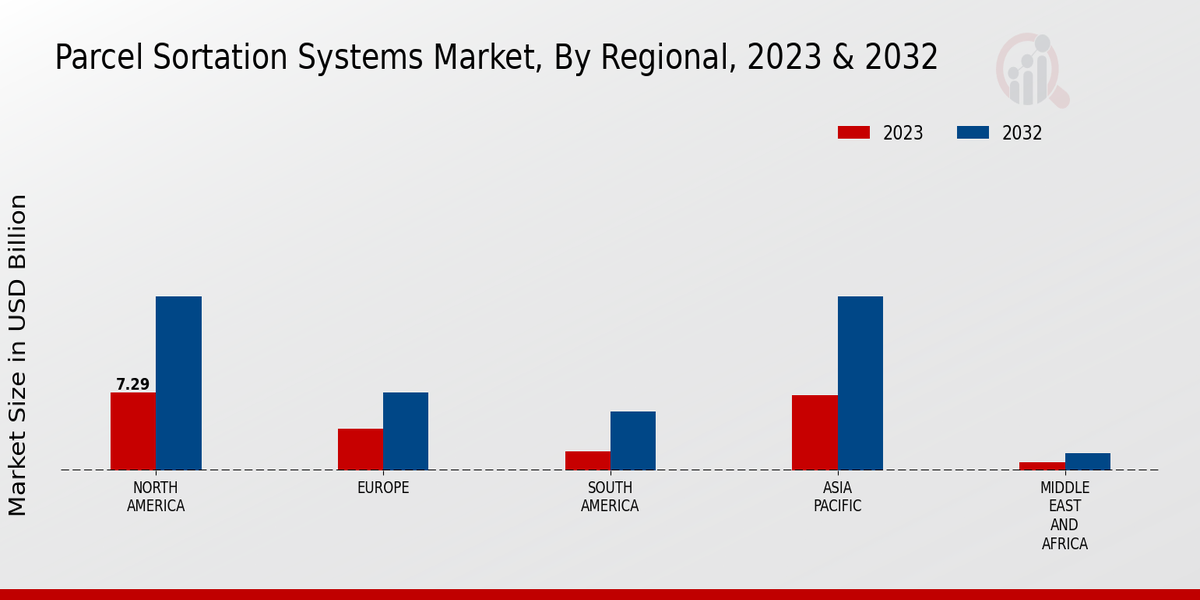 Parcel Sortation Systems Market, By Regional, 2023 & 2032

2023
2032

Market Size in USD Billion

7.29

NORTH AMERICA
EUROPE
SOUTH AMERICA
ASIA PACIFIC
MIDDLE EAST AND AFRICA