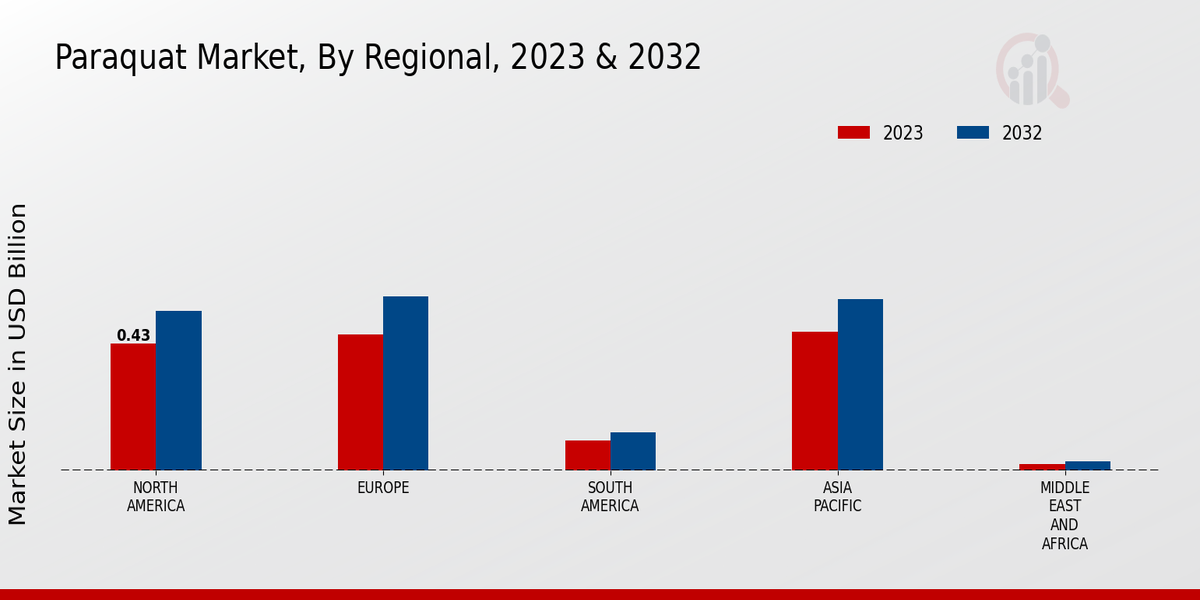 Paraquat Market, By Regional, 2023 & 2032

2023
2032

Market Size in USD Billion

0.43

NORTH AMERICA

EUROPE

SOUTH AMERICA

ASIA PACIFIC

MIDDLE EAST AND AFRICA