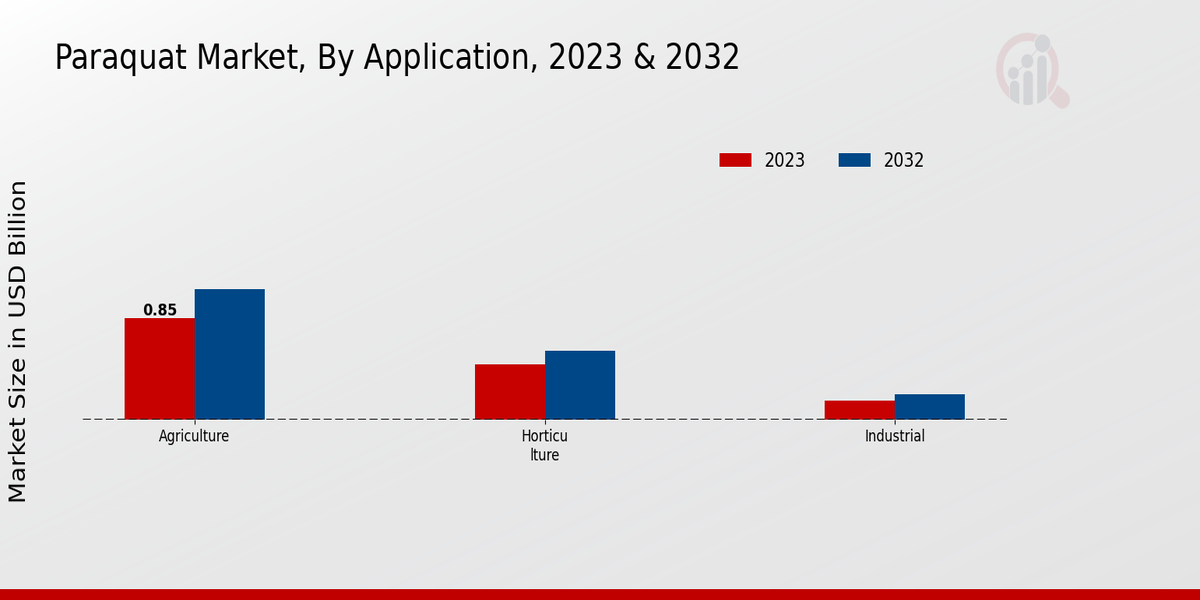 Paraquat Market, By Application, 2023 & 2032

2023
2032

Market Size in USD Billion

0.85

Agriculture

Horticu
lture

Industrial