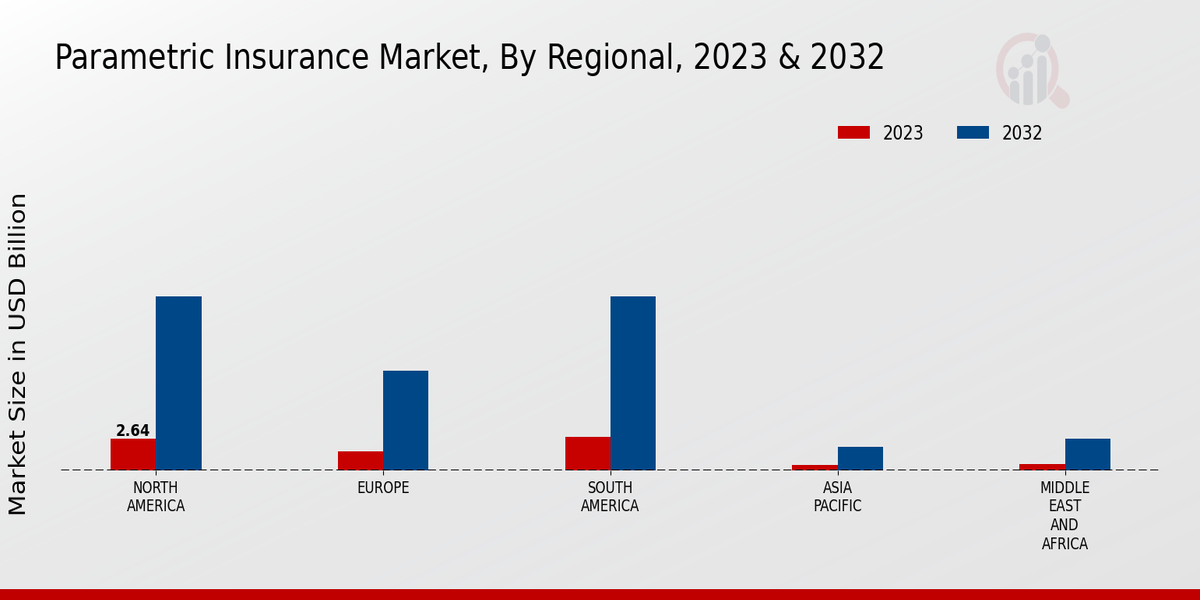 Parametric Insurance Market, By Regional, 2023 & 2032

2023 2032

Market Size in USD Billion

2.64

NORTH AMERICA

EUROPE

SOUTH AMERICA

ASIA PACIFIC

MIDDLE EAST AND AFRICA