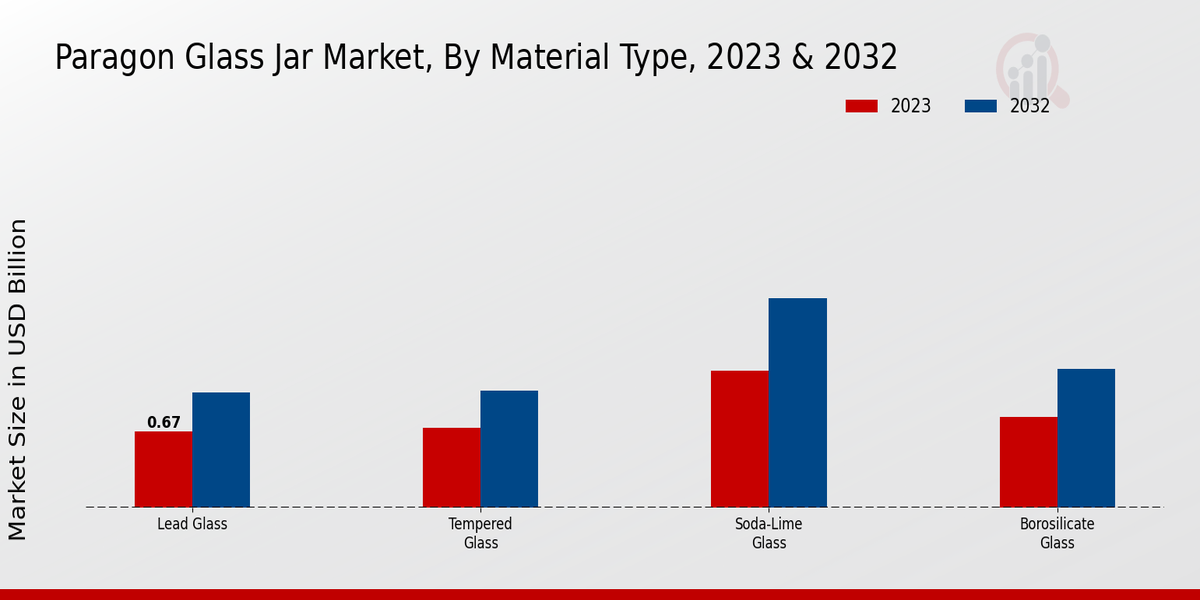 Paragon Glass Jar Market, By Material Type, 2023 & 2032

2023
2032

Market Size in USD Billion

0.67

Lead Glass
Tempered Glass
Soda-Lime Glass
Borosilicate Glass