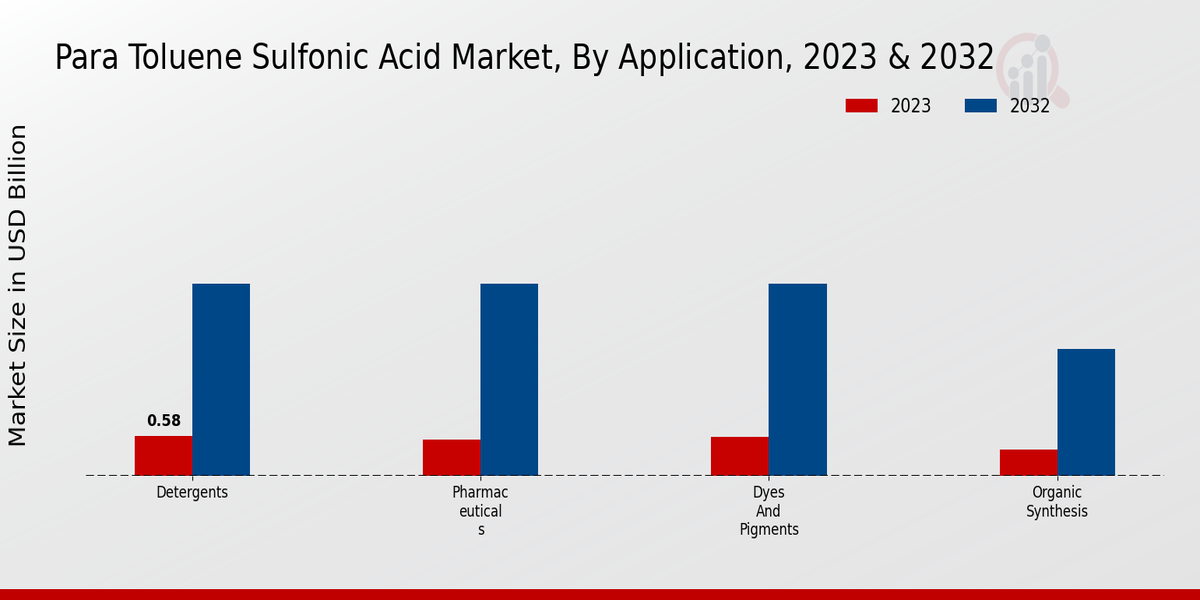 Para Toluene Sulfonic Acid Market, By Application, 2023 & 2032

2023
2032

Market Size in USD Billion

0.58

Detergents

Pharmac
eutical
s

Dyes
And
Pigments

Organic
Synthesis